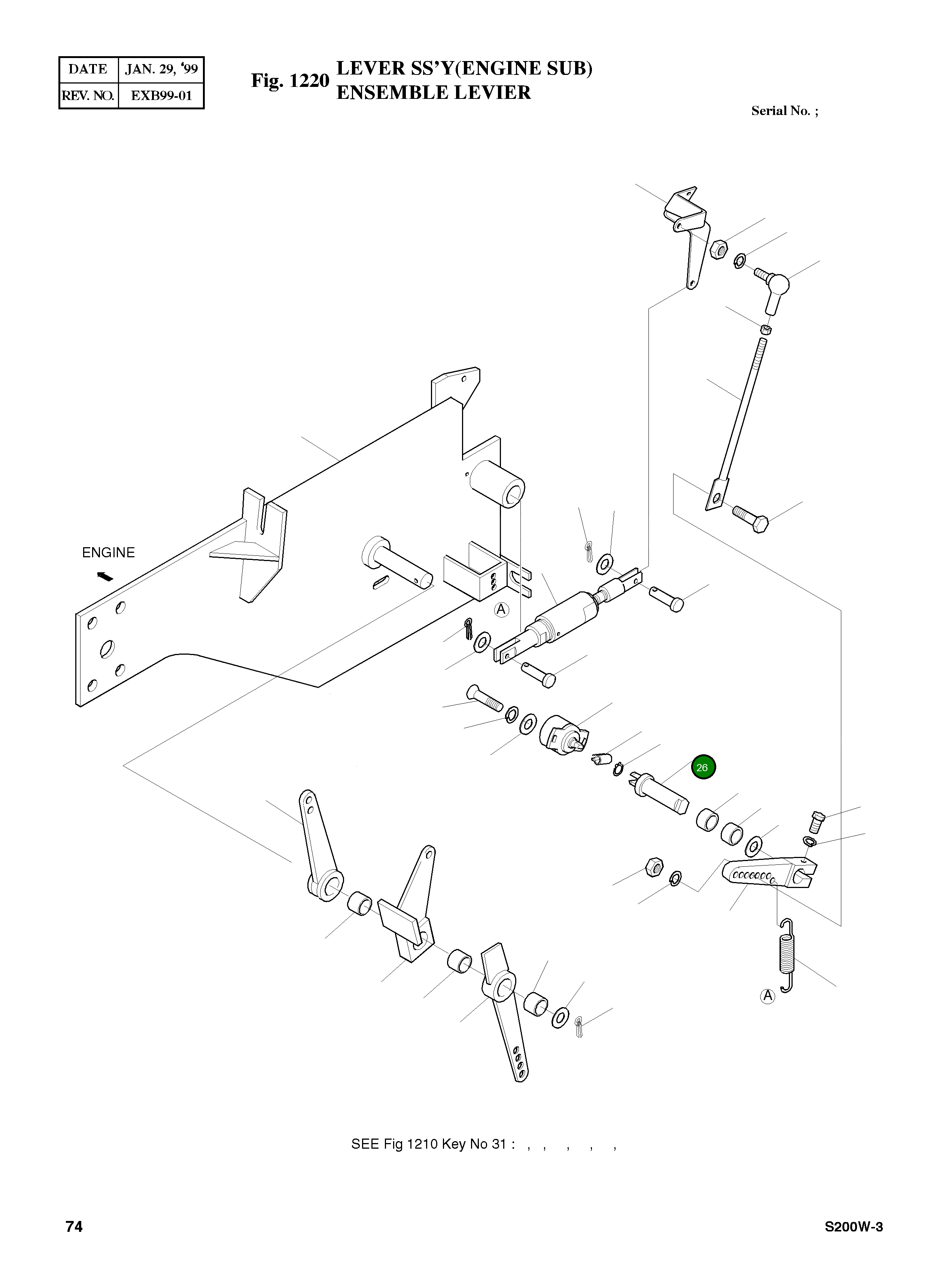 | DATE | JAN. 29, '99 |
|---|---|
| REV. NO. | EXB99-01 |

Fig. 1220 LEVER SS'Y(ENGINE SUB)
ENSEMBLE LEVIER

Serial No. ;

ENGINE

A

26

A

SEE Fig 1210 Key No 31 : , , , , ,

74

S200W-3