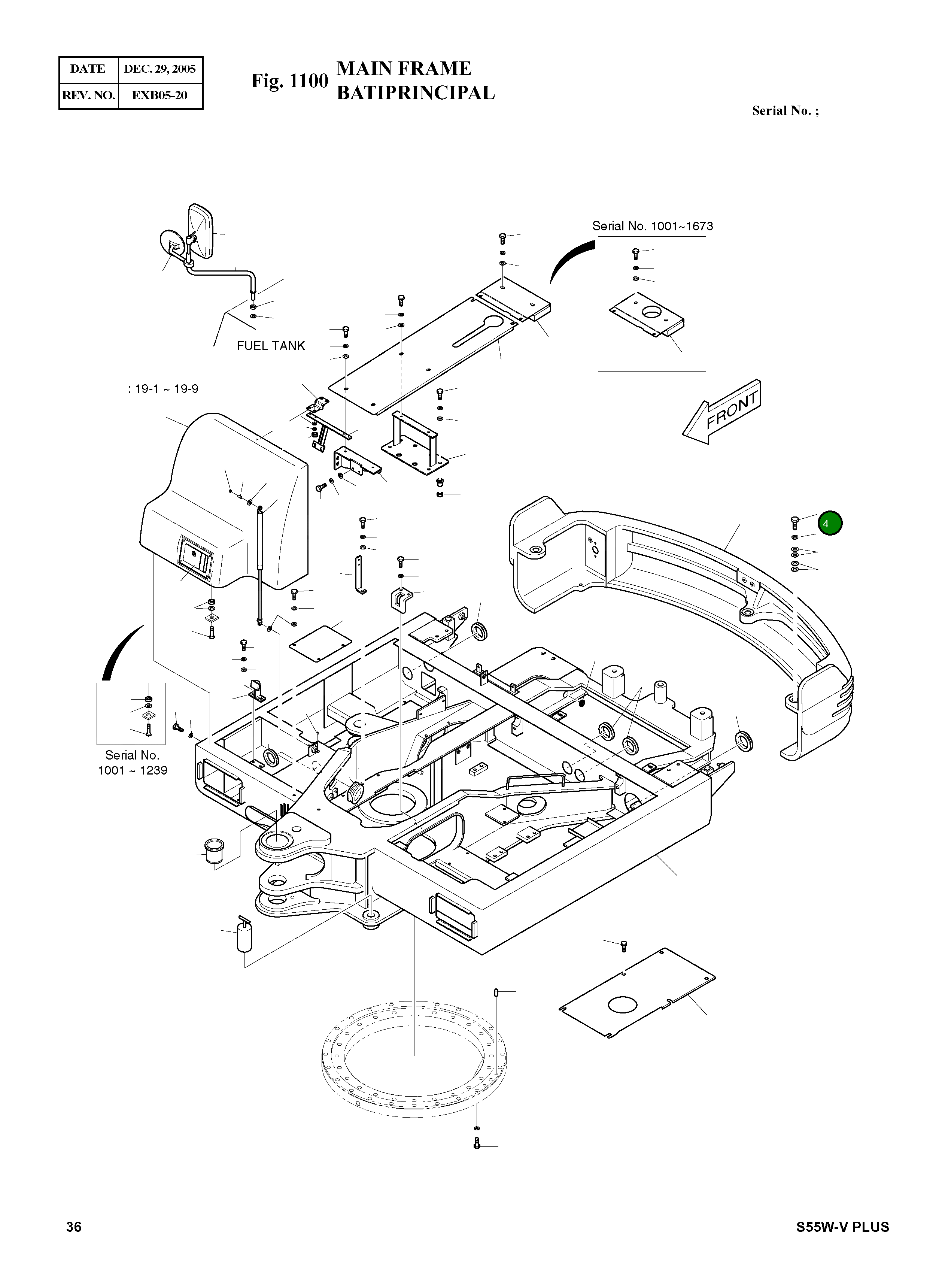 | DATE | DEC. 29, 2005 |
|---|---|
| REV. NO. | EXB05-20 |

Fig. 1100 MAIN FRAME BATIPRINCIPAL

Serial No. ;

Serial No. 1001~1673

FUEL TANK

: 19-1 ~ 19-9

FRONT

4

Serial No. 1001 ~ 1239

36

S55W-V PLUS