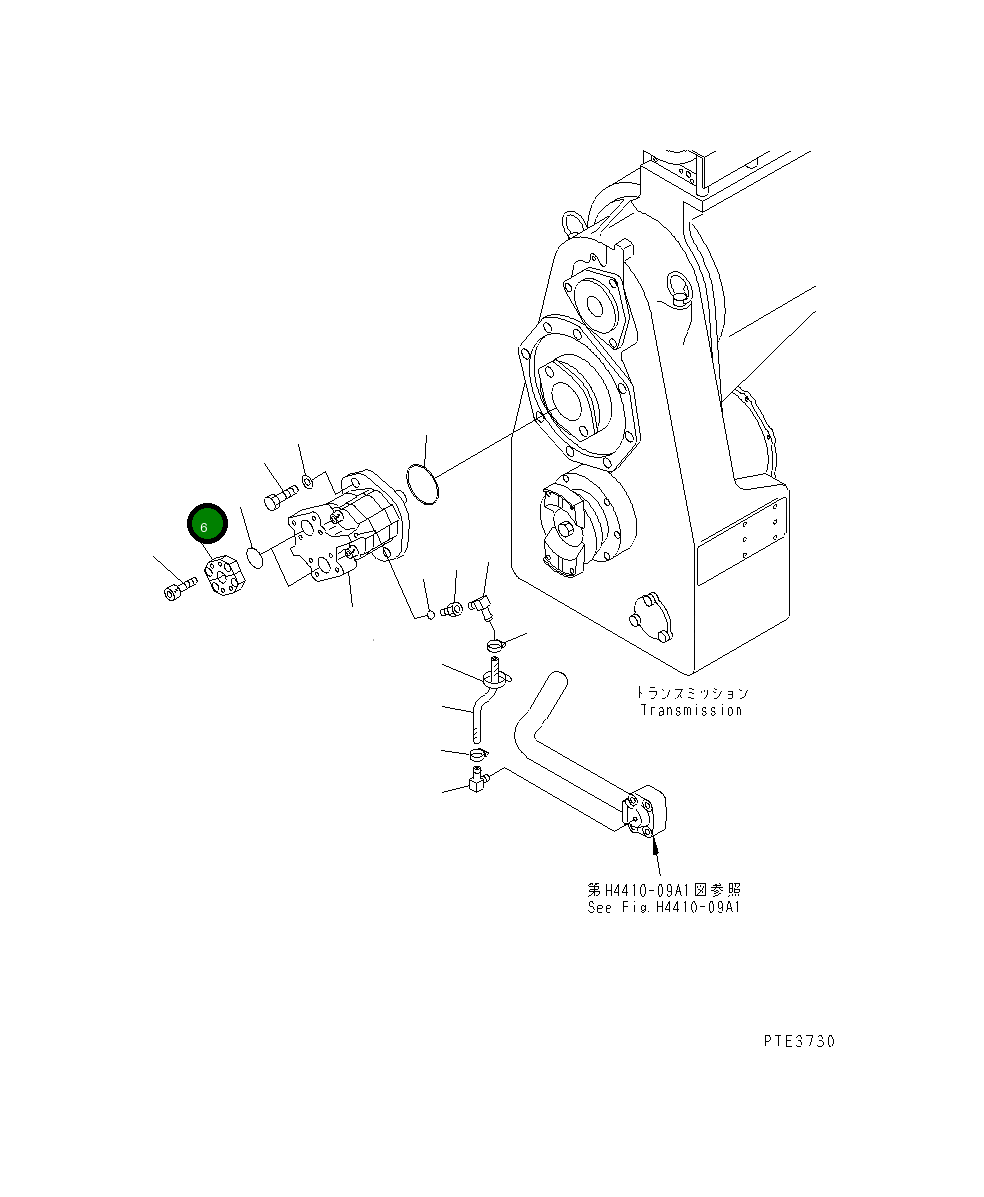 6

トランスミッション
Transmission

第H4410-09A1図参照
See Fig.H4410-09A1

PTE3730