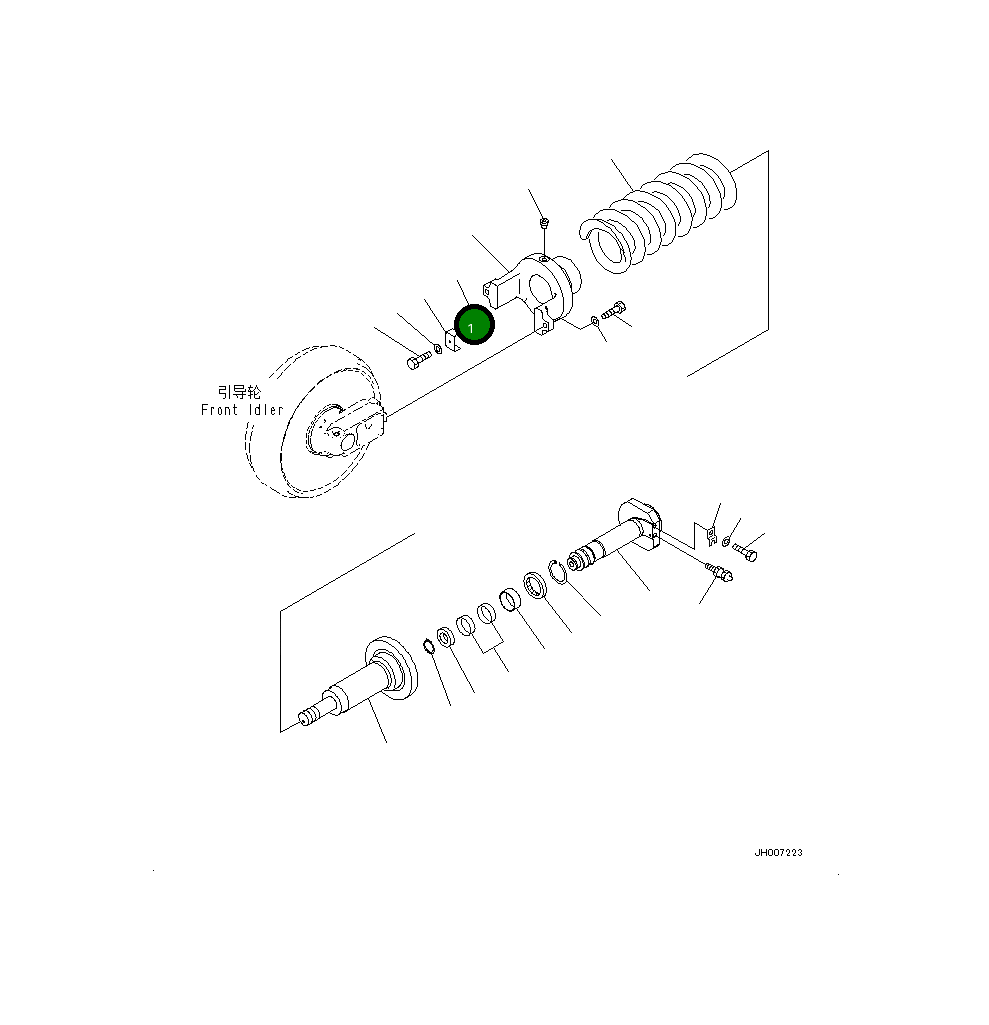 1

引导轮
Front Idler

JH007223