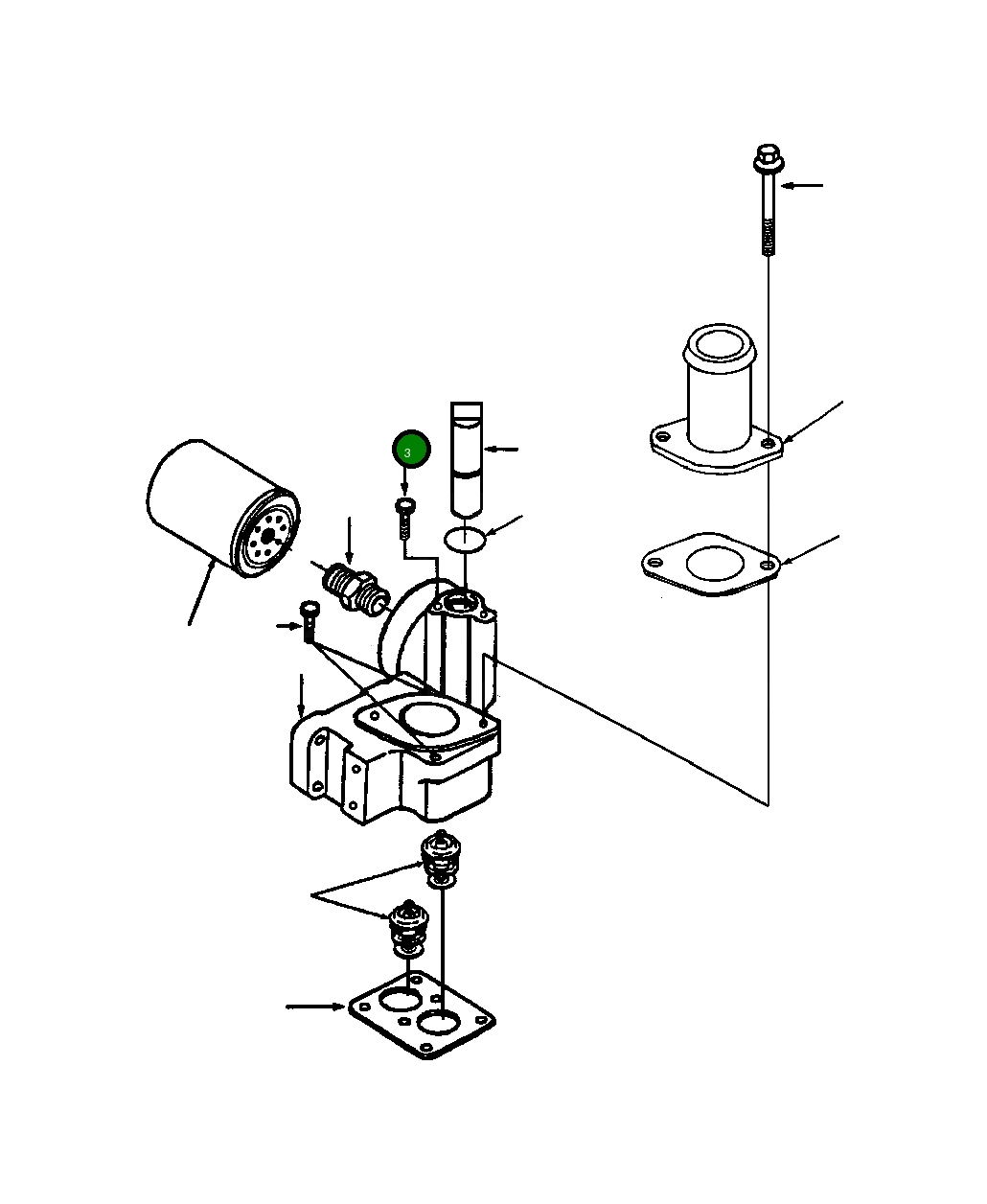 3