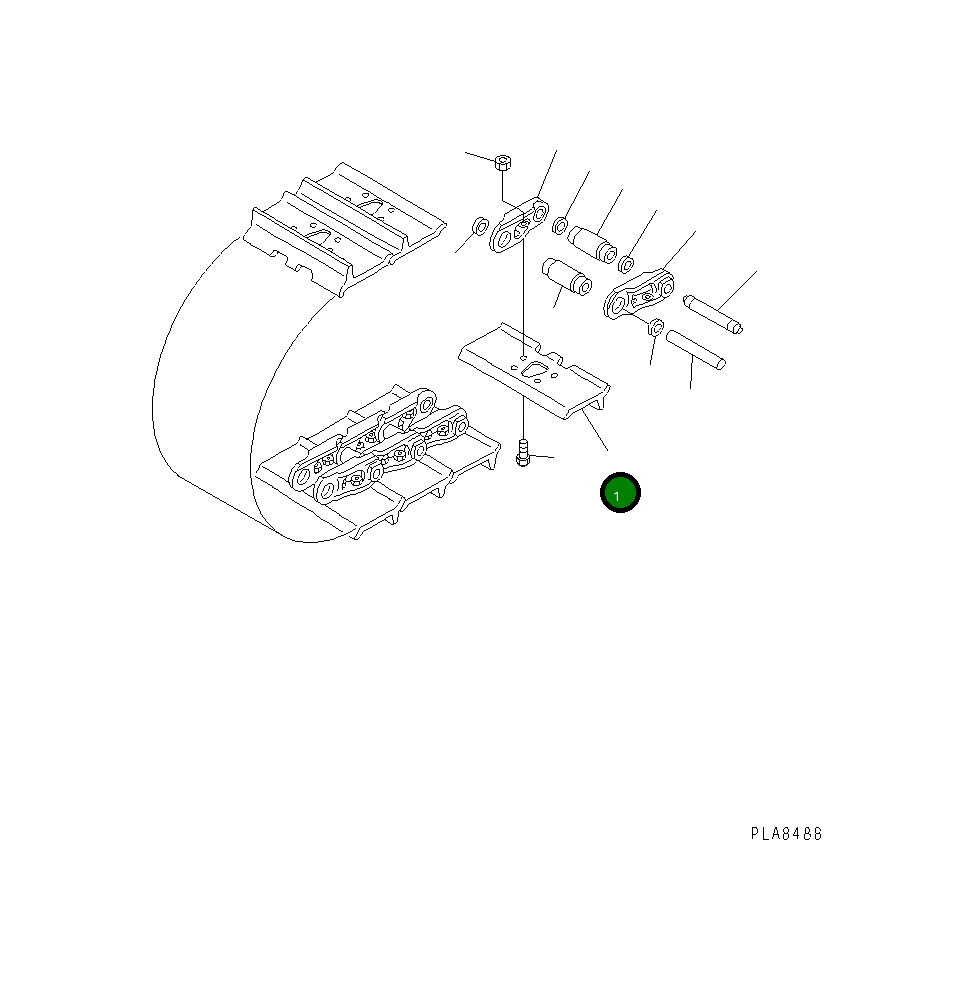 1

PLA8488