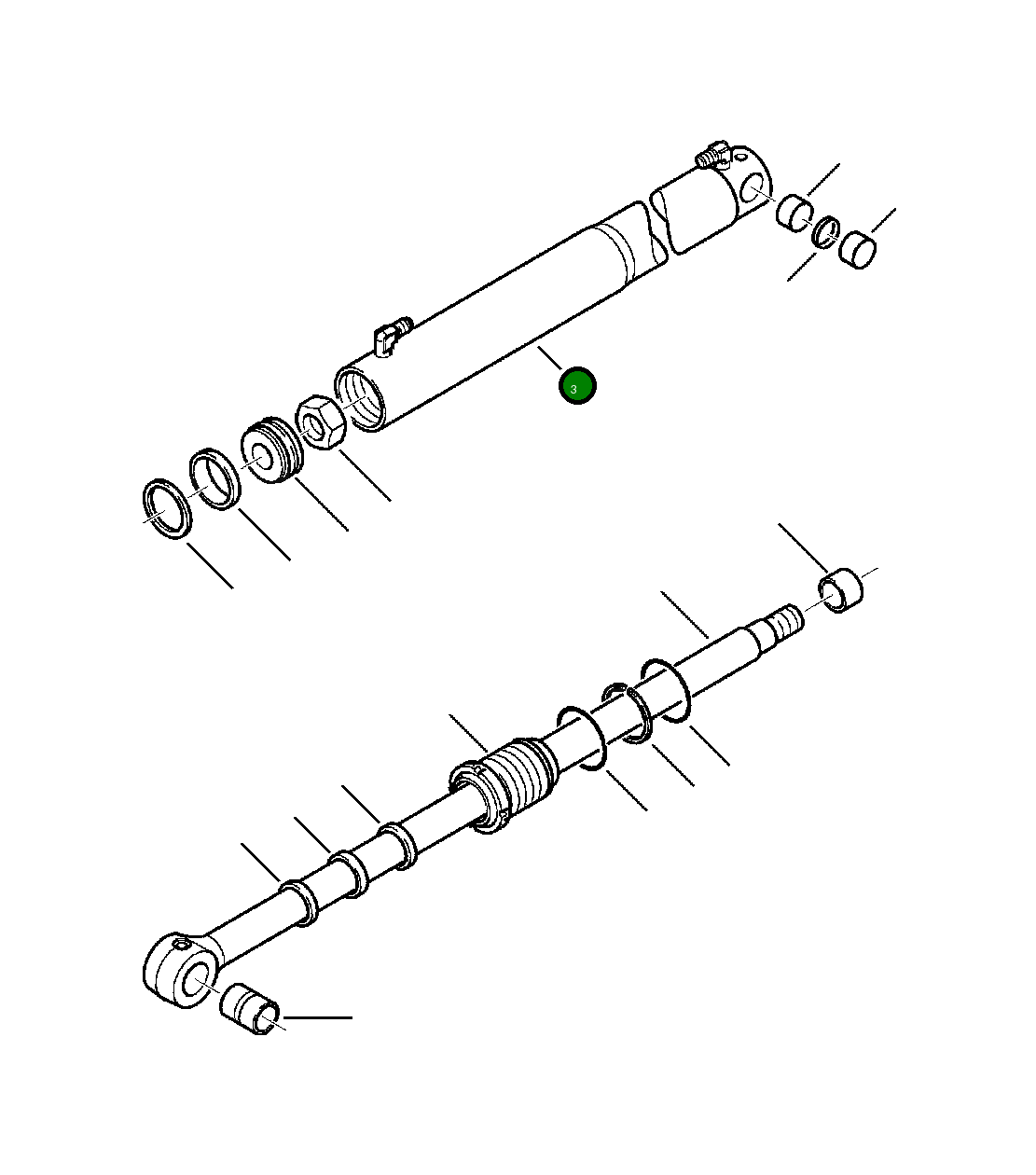 3