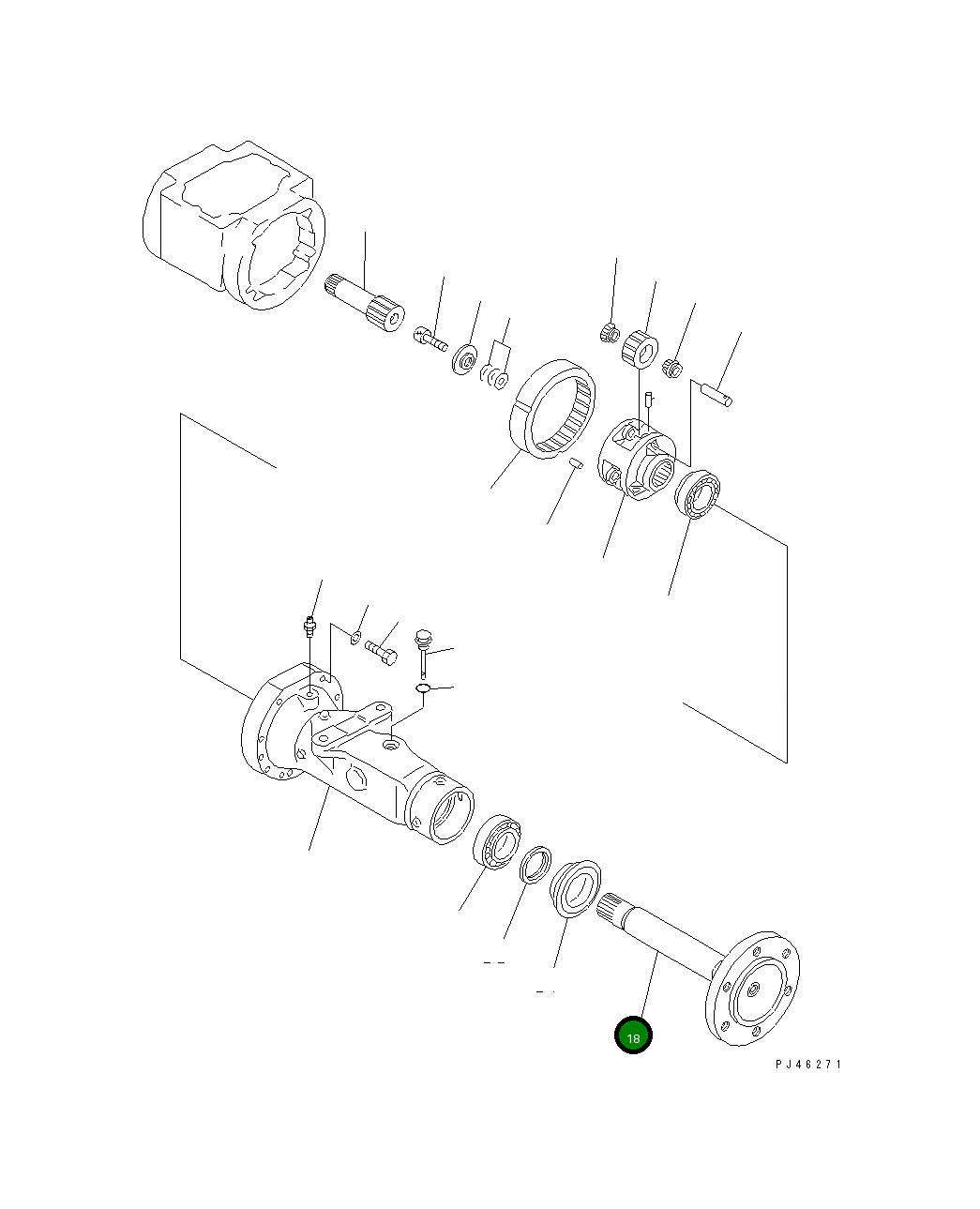 18

PJ46271