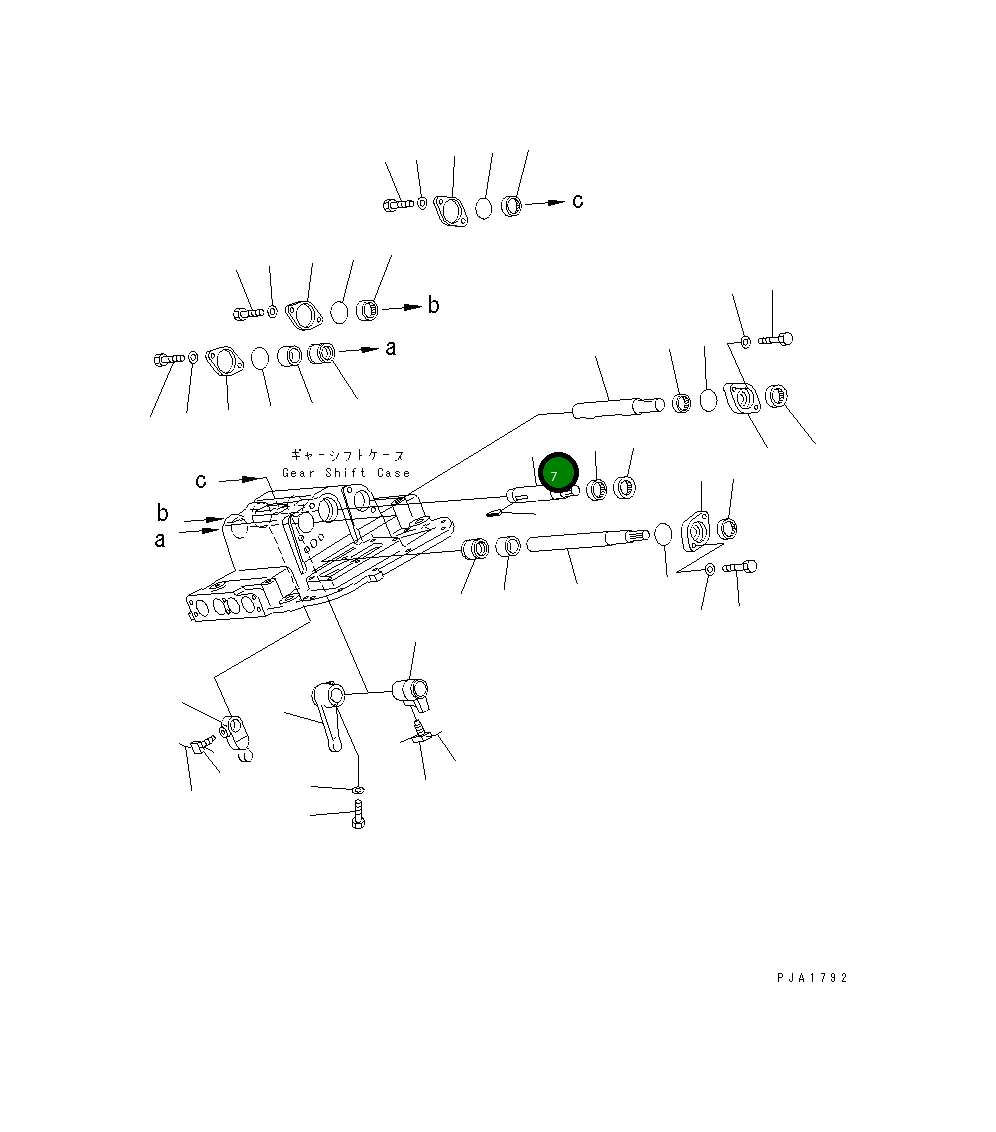 c

b

a

ギャーシフトケース
Gear Shift Case

c

b

a

7

PJA1792