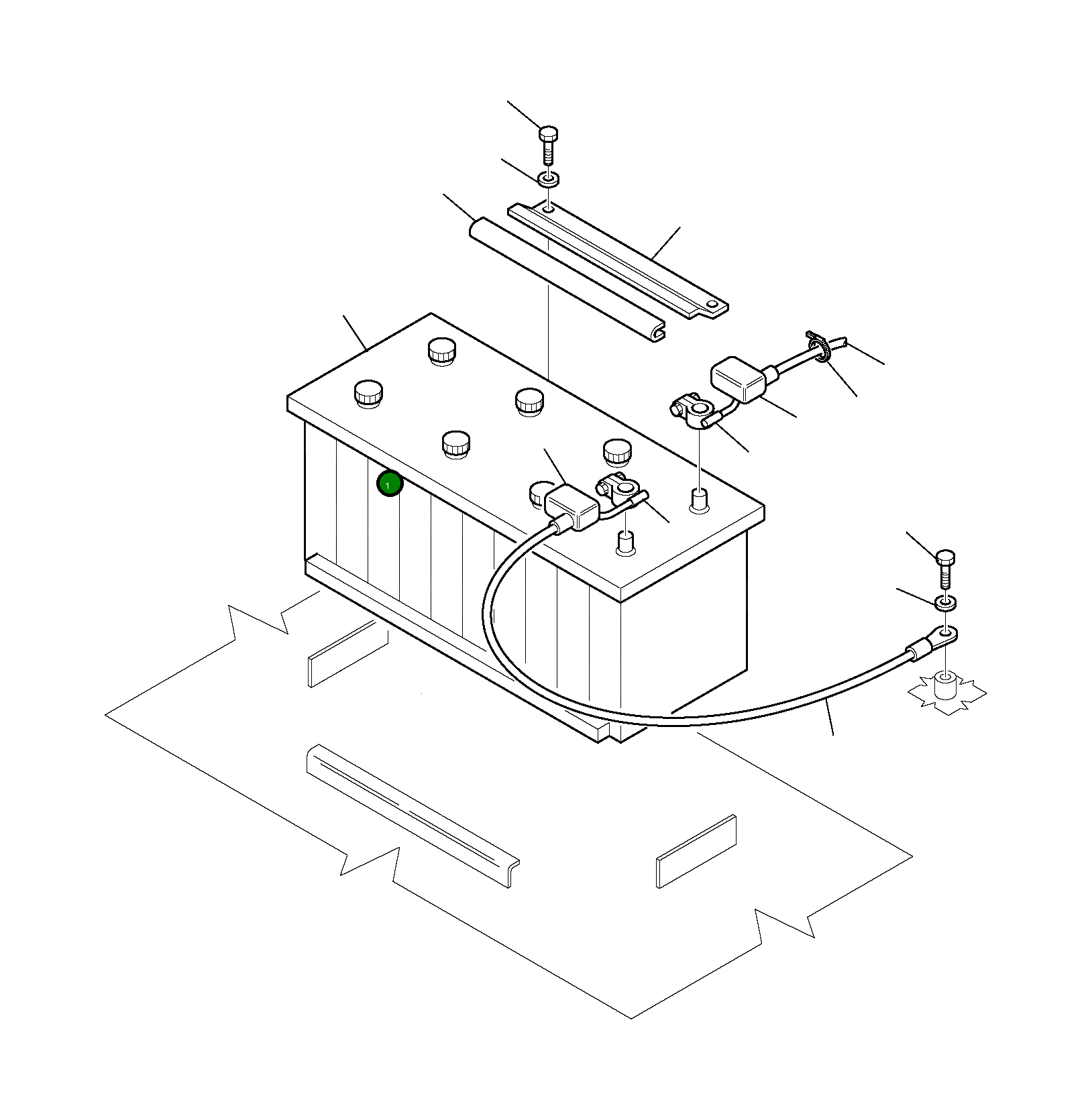 1