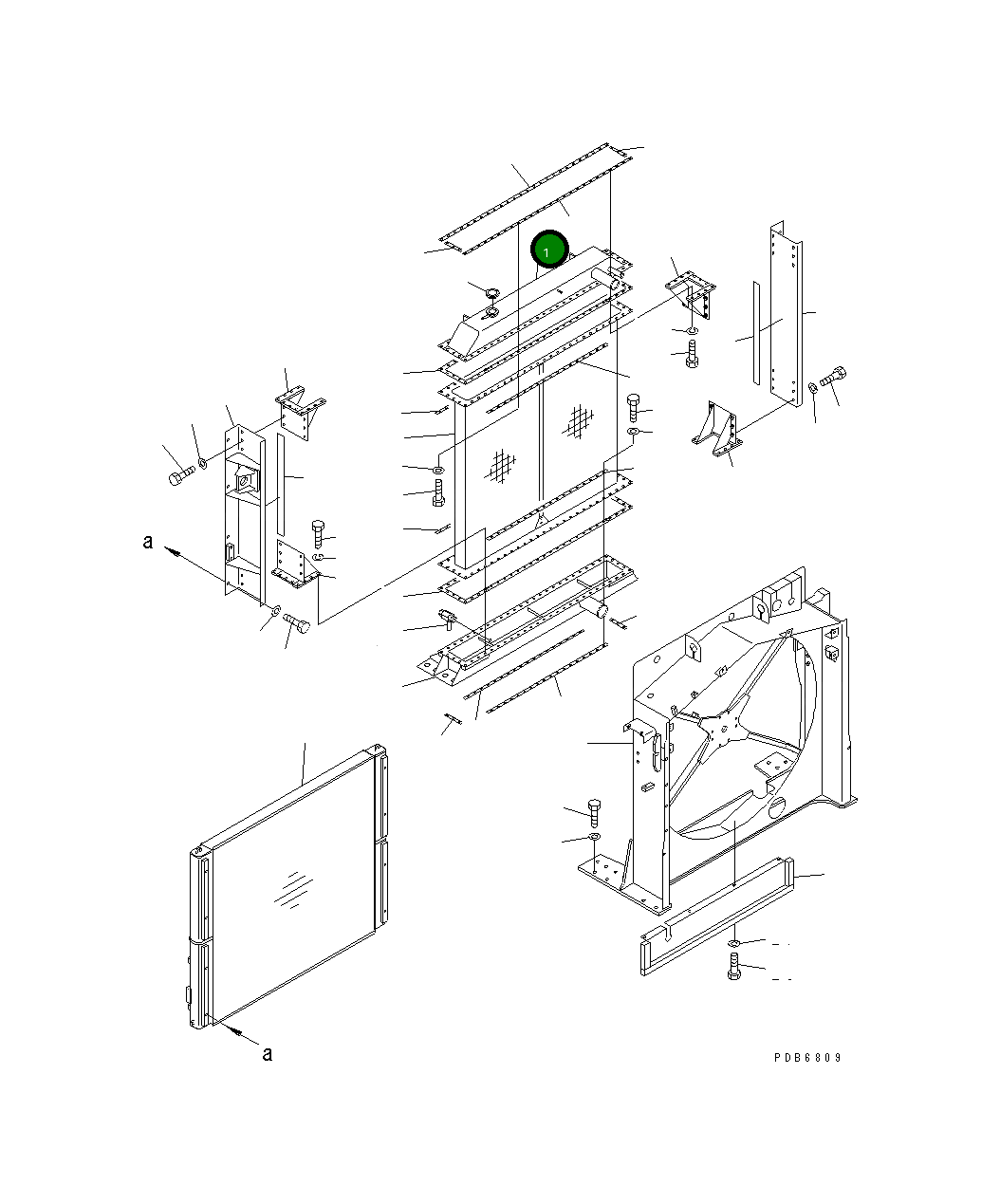 1

a

a

PDB6809