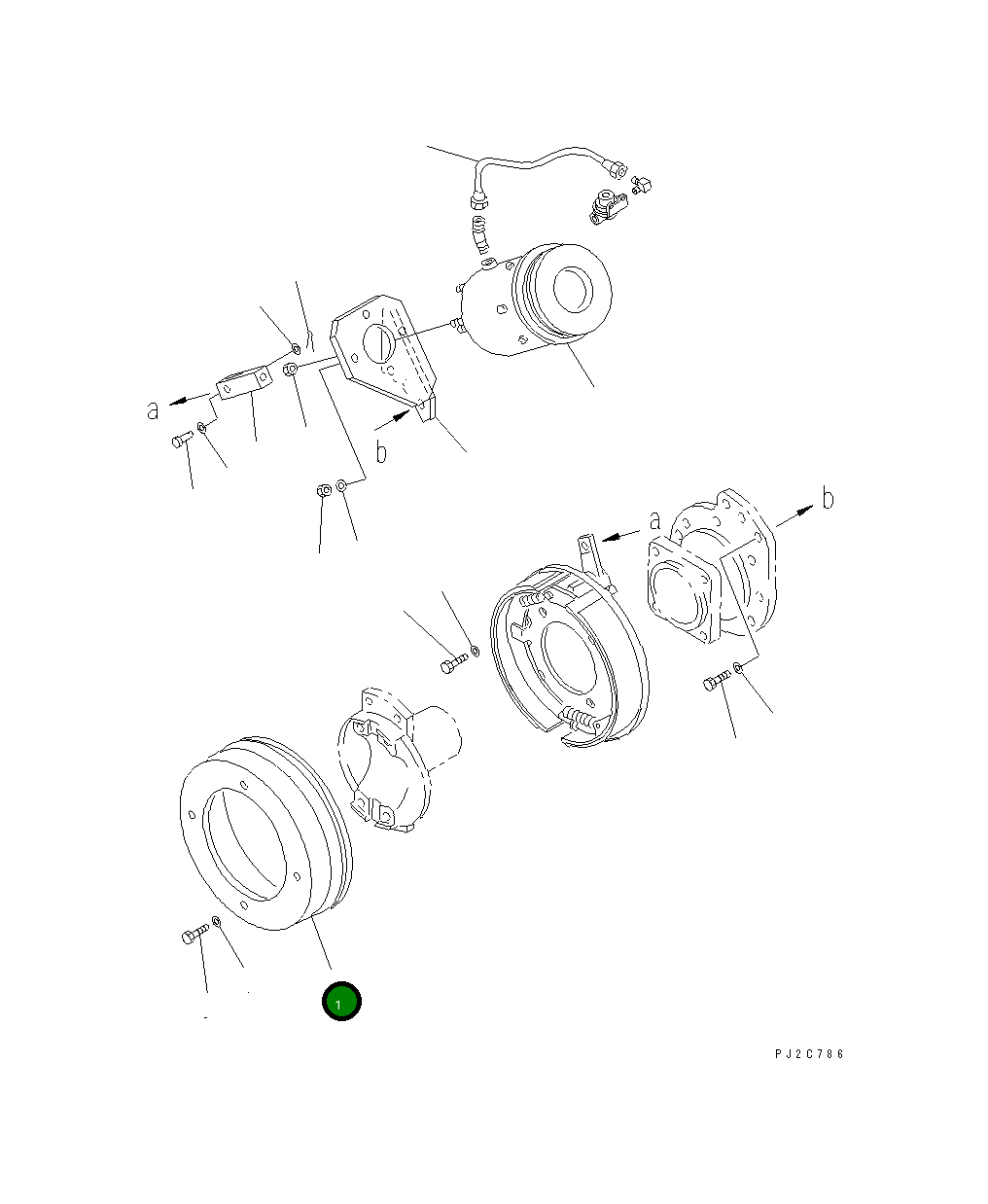 a

b

a

b

1

PJ2C786