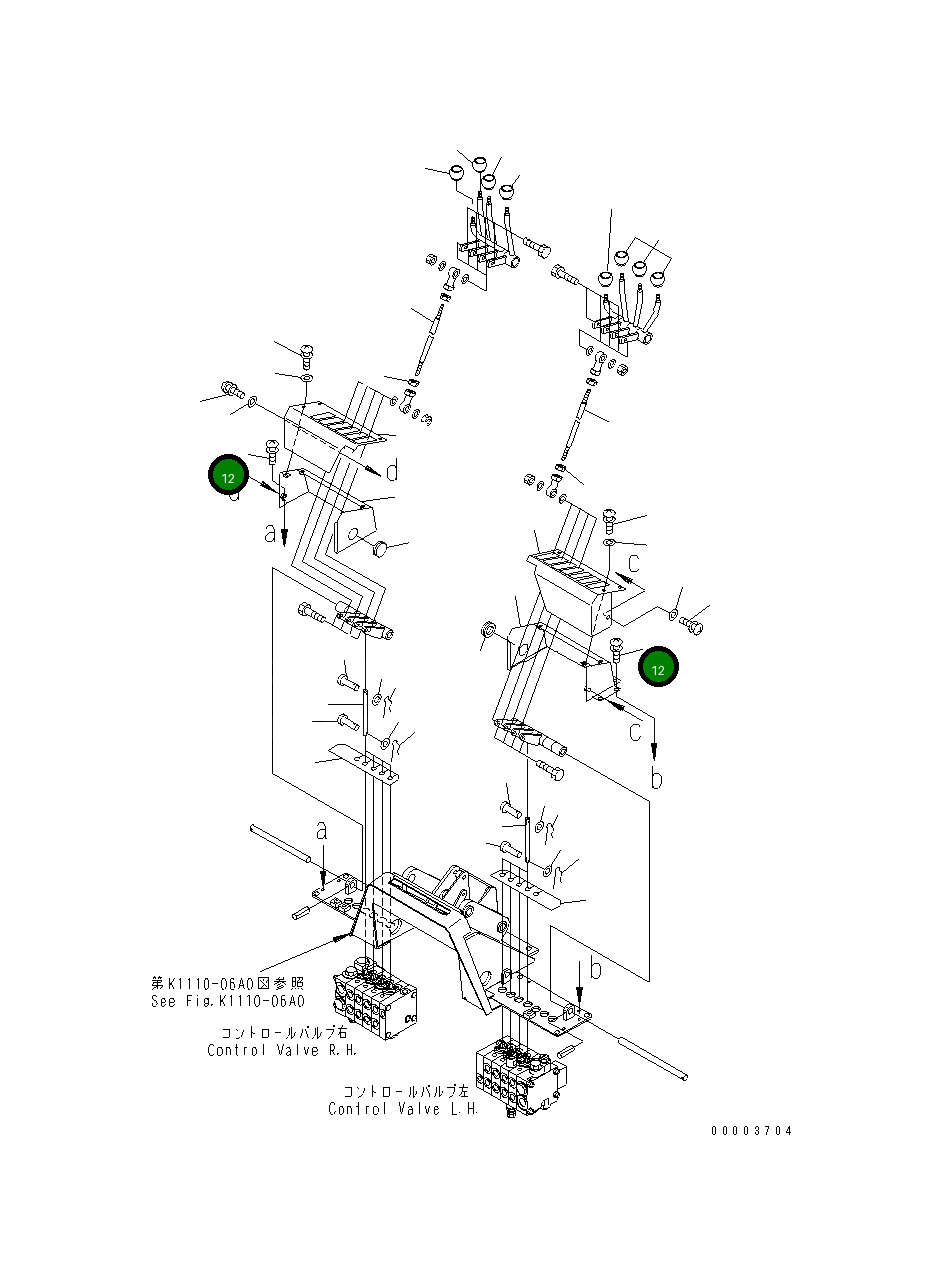 12
d
a
c
12
c
b
a
b
第K1110-06A0図参照
See Fig.K1110-06A0
コントロールバルブ右
Control Valve R.H.
コントロールバルブ左
Control Valve L.H.
00003704