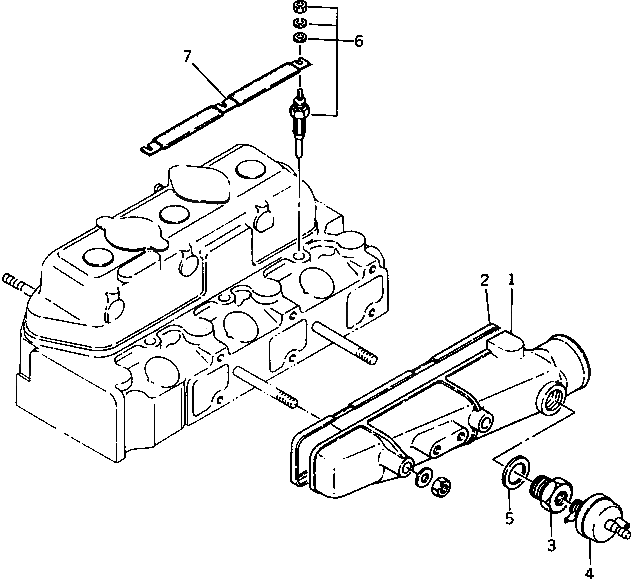 6
7
2
1
5
3
4