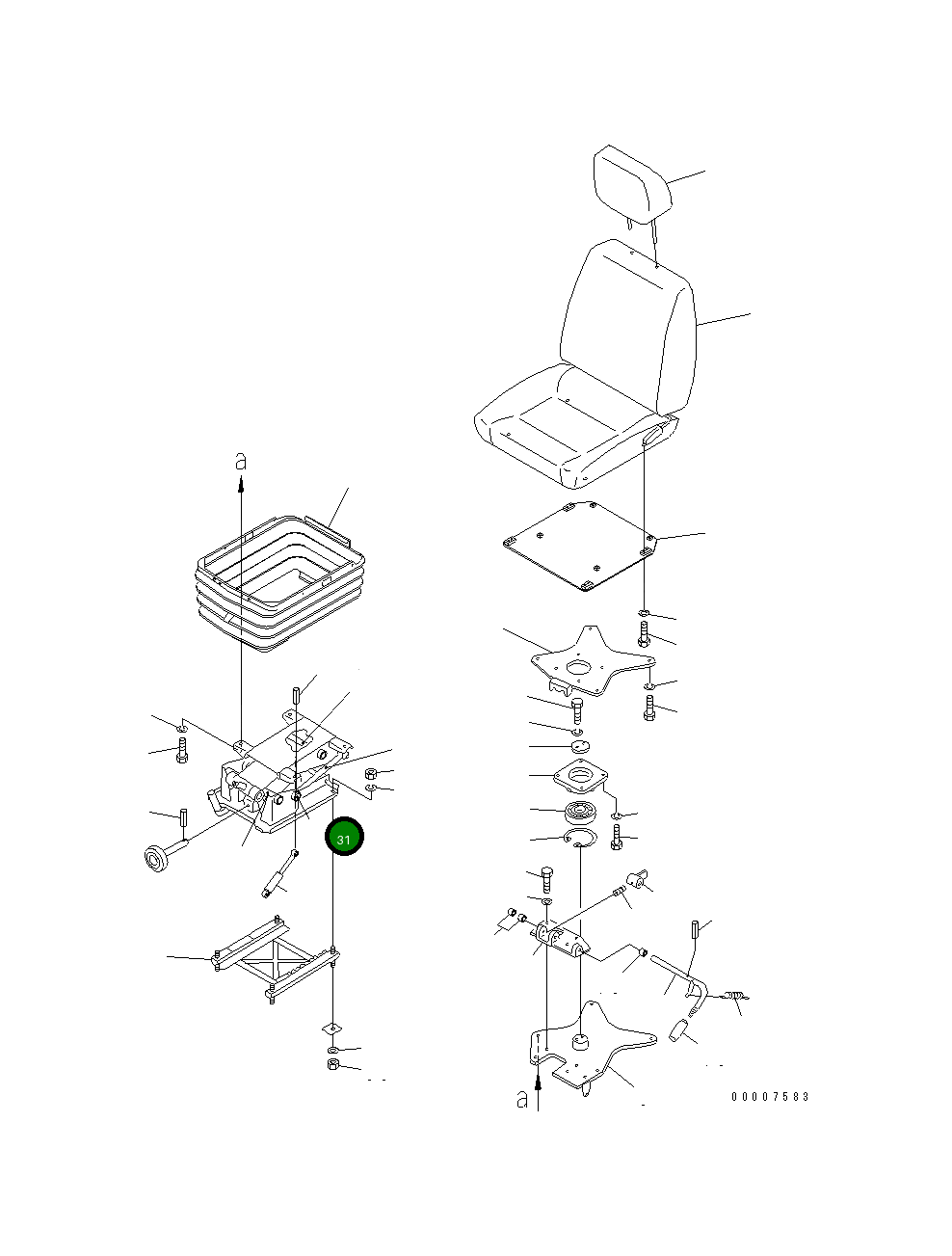 a

31

a

00007583