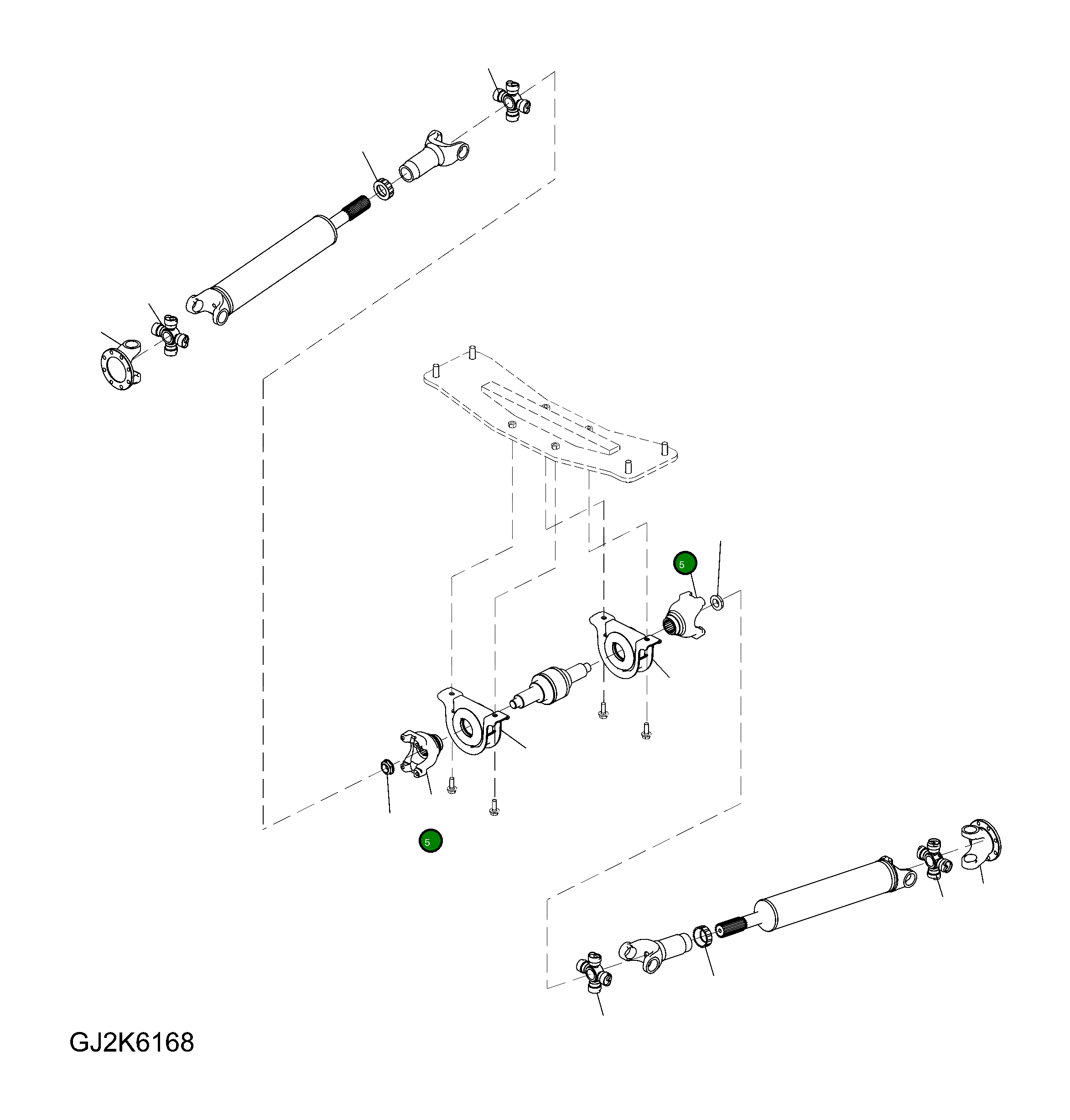 5

5

GJ2K6168