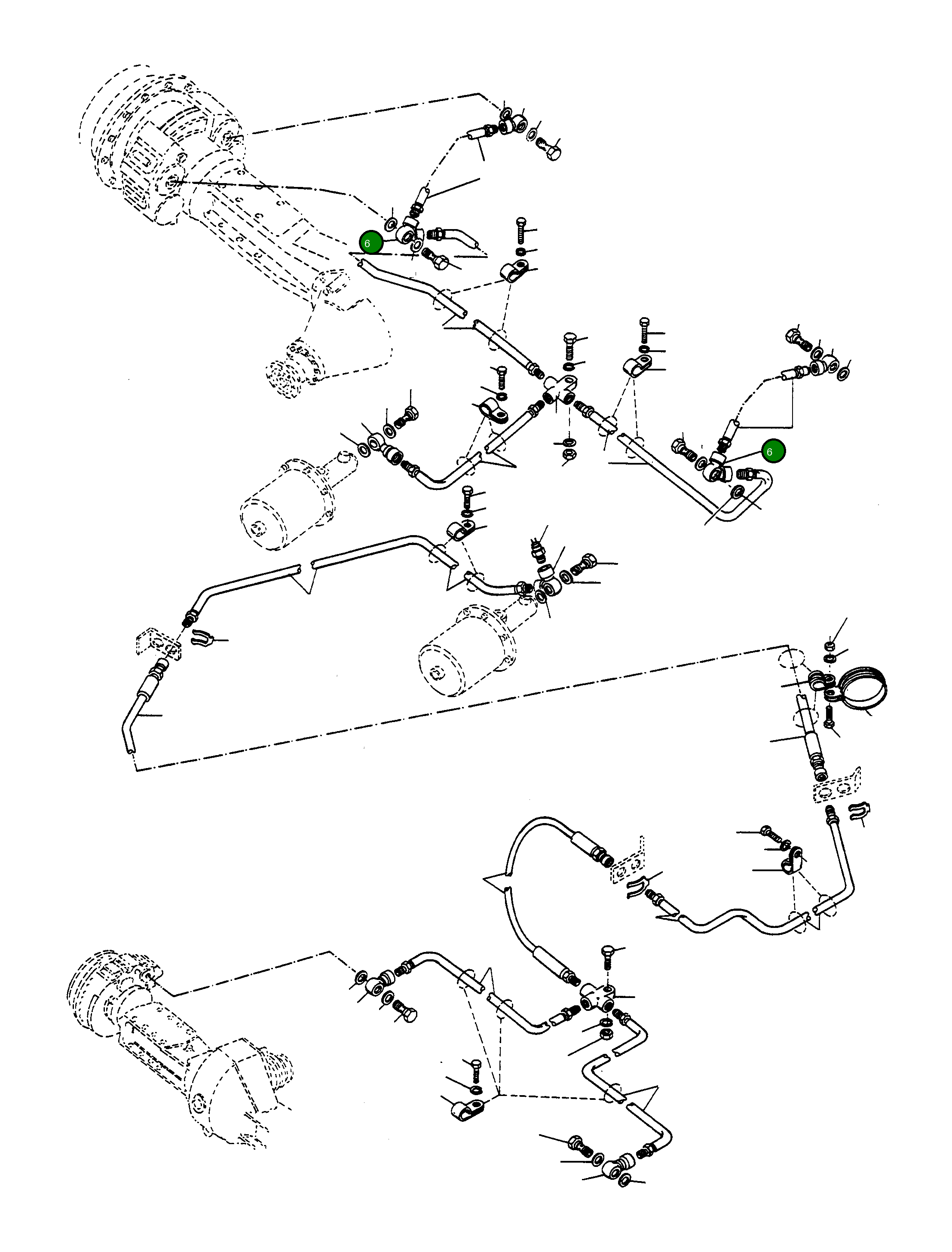 6
6