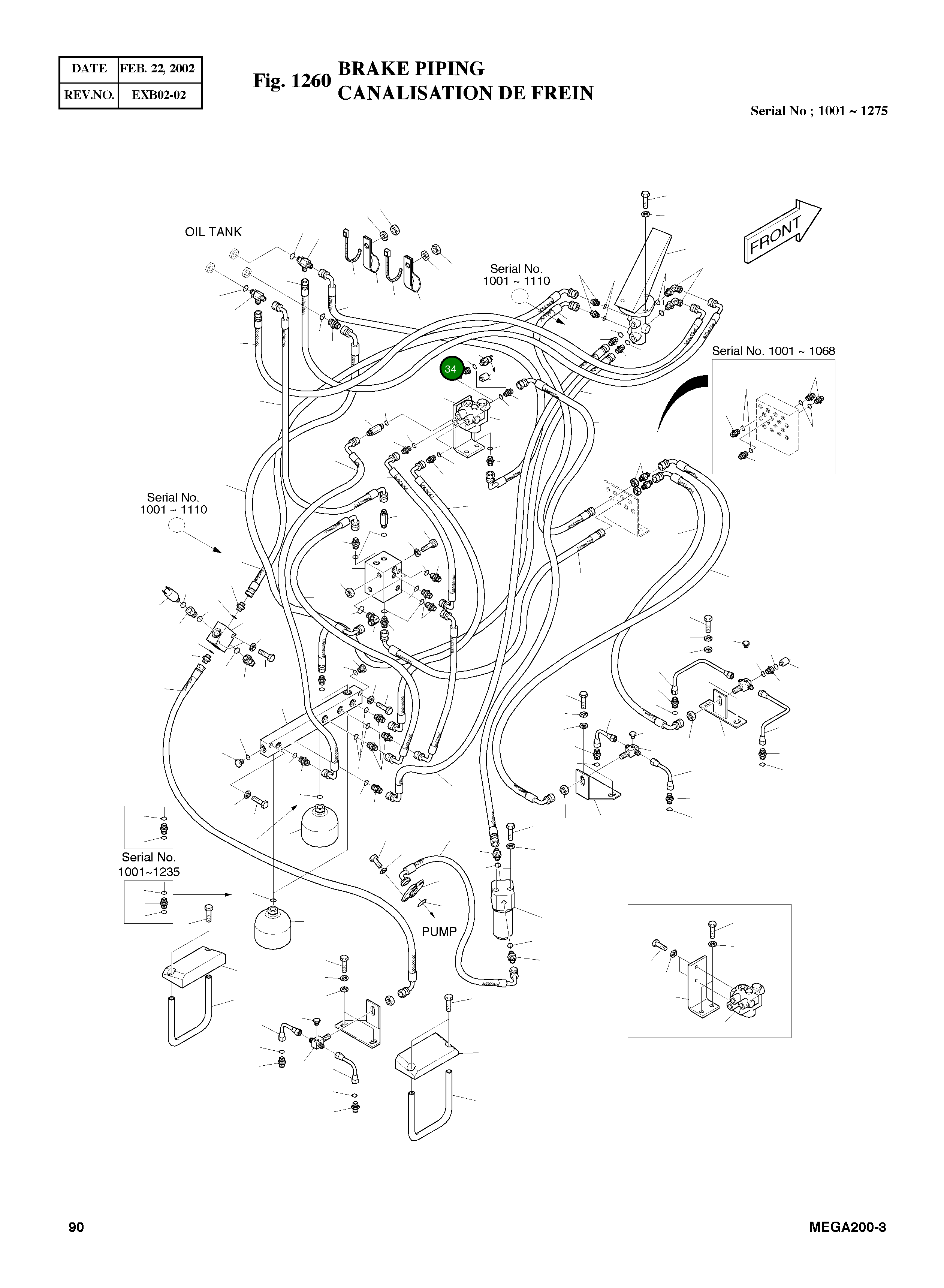 | DATE | FEB. 22, 2002 |
|---|---|
| REV.NO. | EXB02-02 |

Fig. 1260 BRAKE PIPING
CANALISATION DE FREIN

Serial No ; 1001 ~ 1275

OIL TANK

Serial No.
1001 ~ 1110

FRONT

Serial No. 1001 ~ 1068

34

Serial No.
1001 ~ 1110

Serial No.
1001~1235

PUMP

90

MEGA200-3