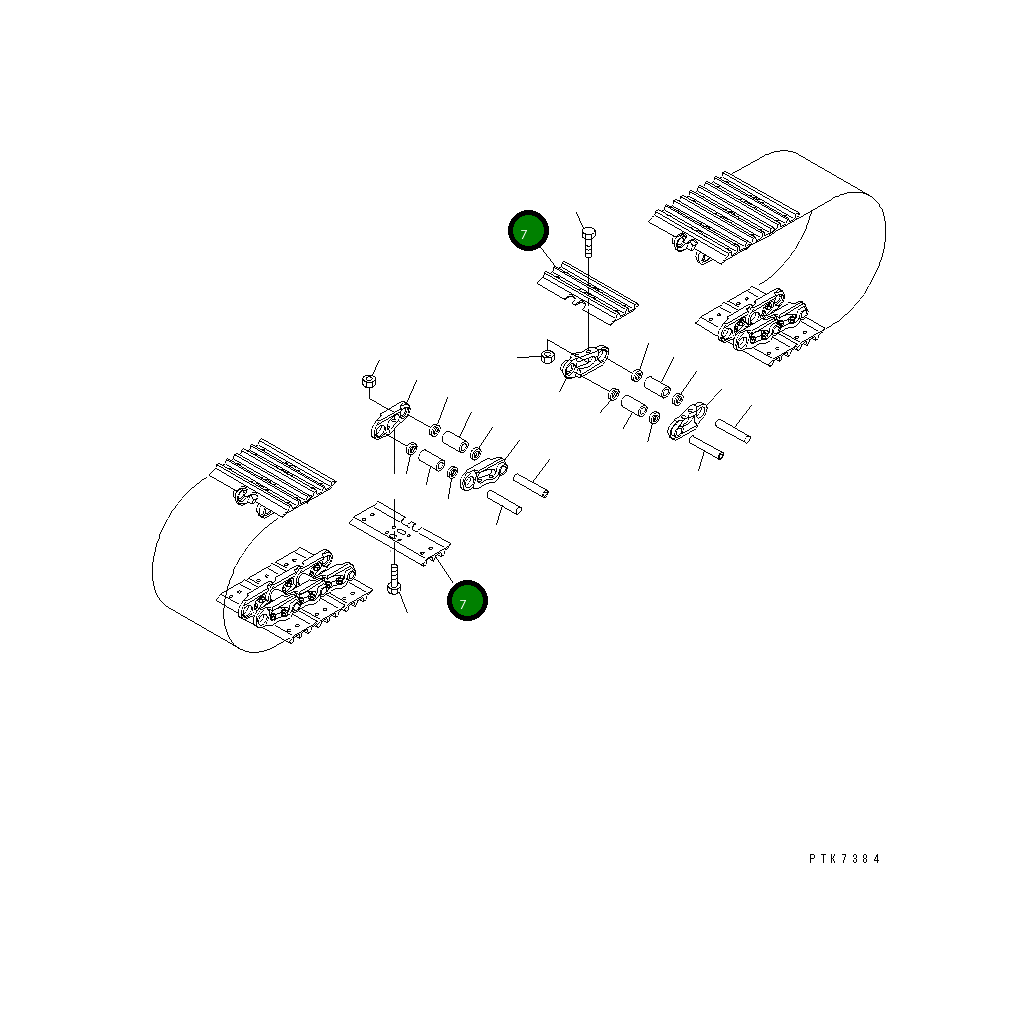 7

7

PTK7384