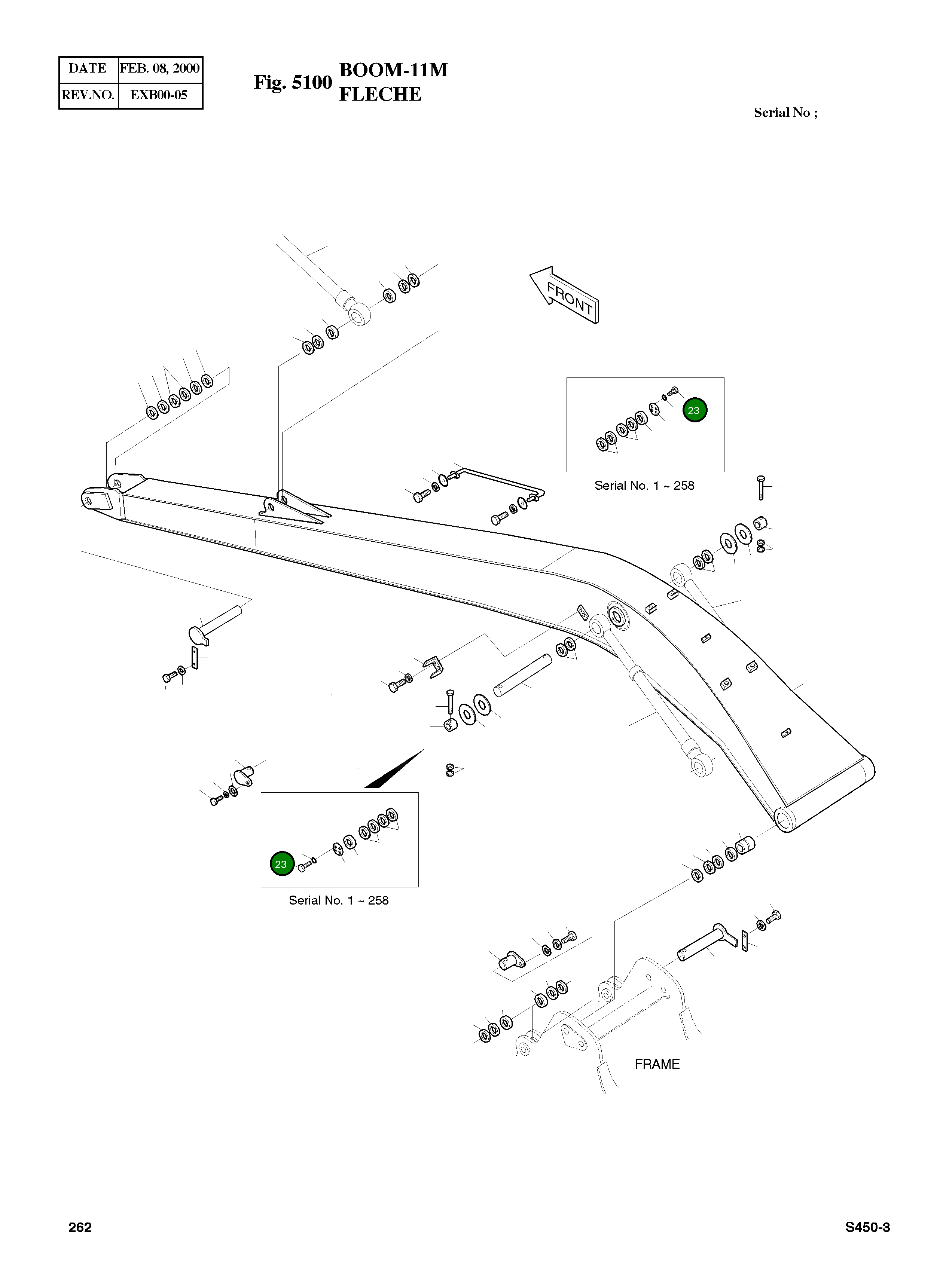 | DATE | FEB. 08, 2000 |
|---|---|
| REV.NO. | EXB00-05 |

Fig. 5100 BOOM-11M FLECHE

Serial No ;

FRONT

23

Serial No. 1 ~ 258

23

Serial No. 1 ~ 258

FRAME

262

S450-3