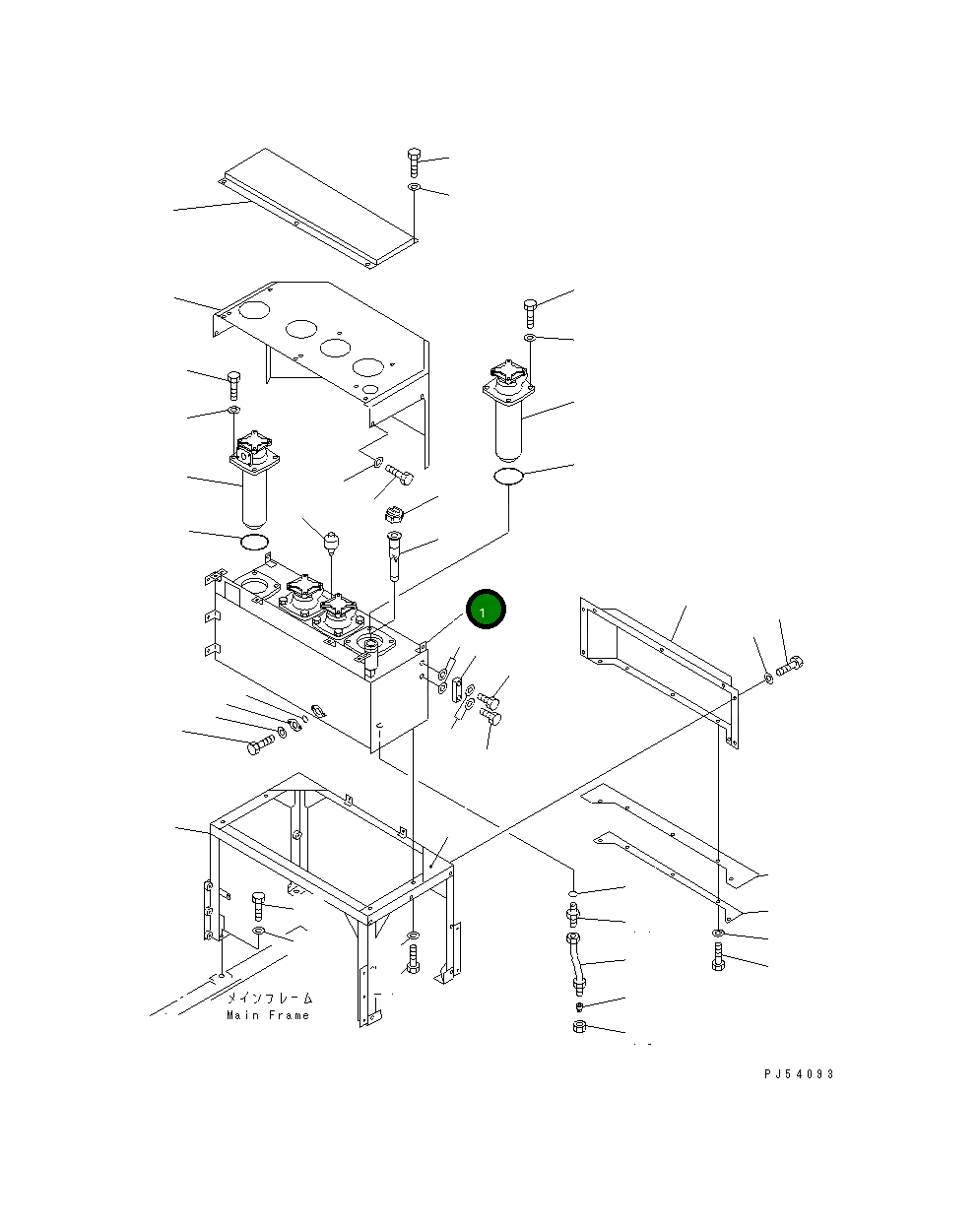 1

メインフレーム
Main Frame

PJ54093