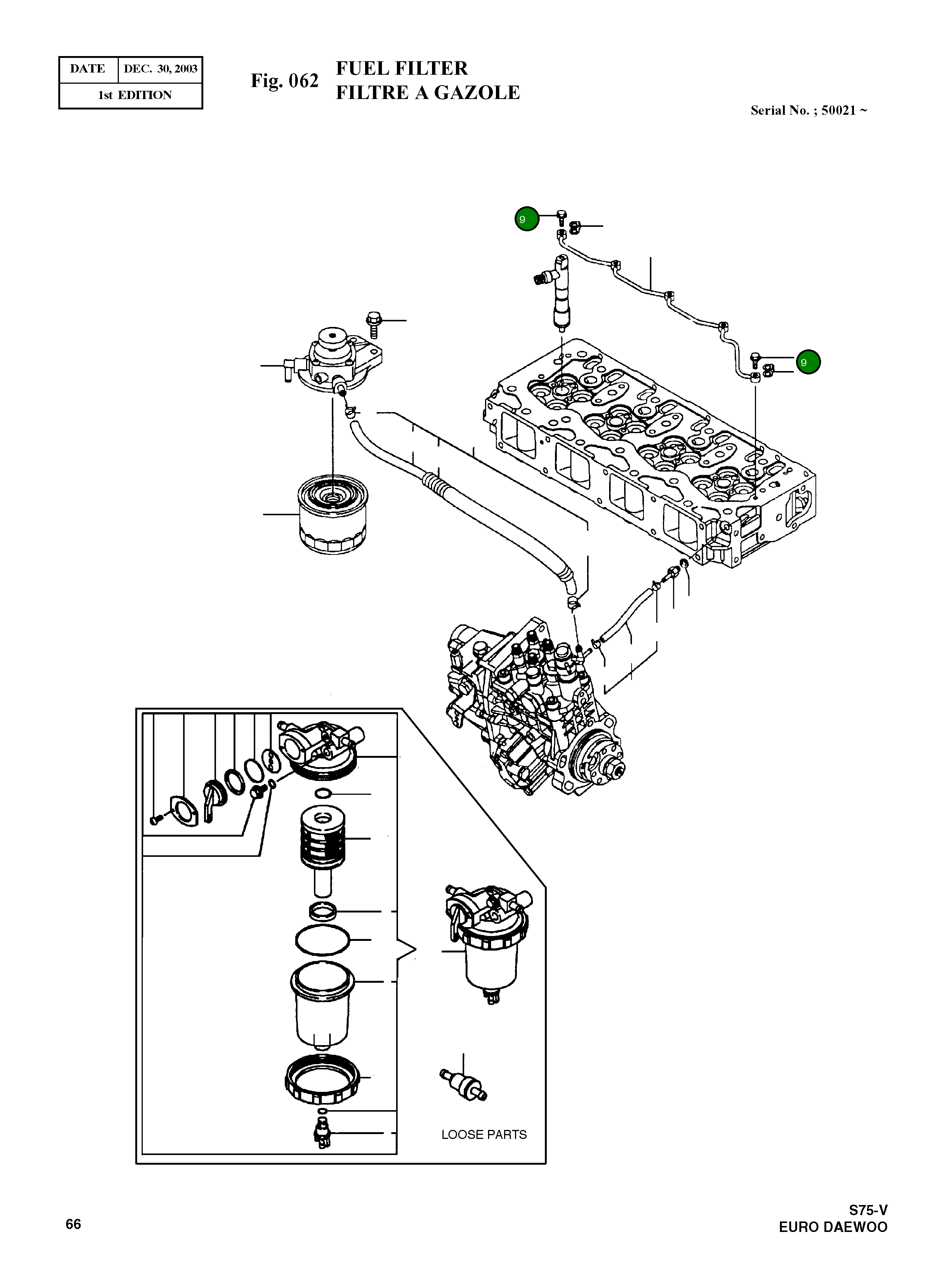 | DATE | DEC. 30, 2003 |
|---|---|
| 1st EDITION | |

Fig. 062 FUEL FILTER
FILTRE A GAZOLE

Serial No. ; 50021 ~

9

9

LOOSE PARTS

66

S75-V
EURO DAEWOO