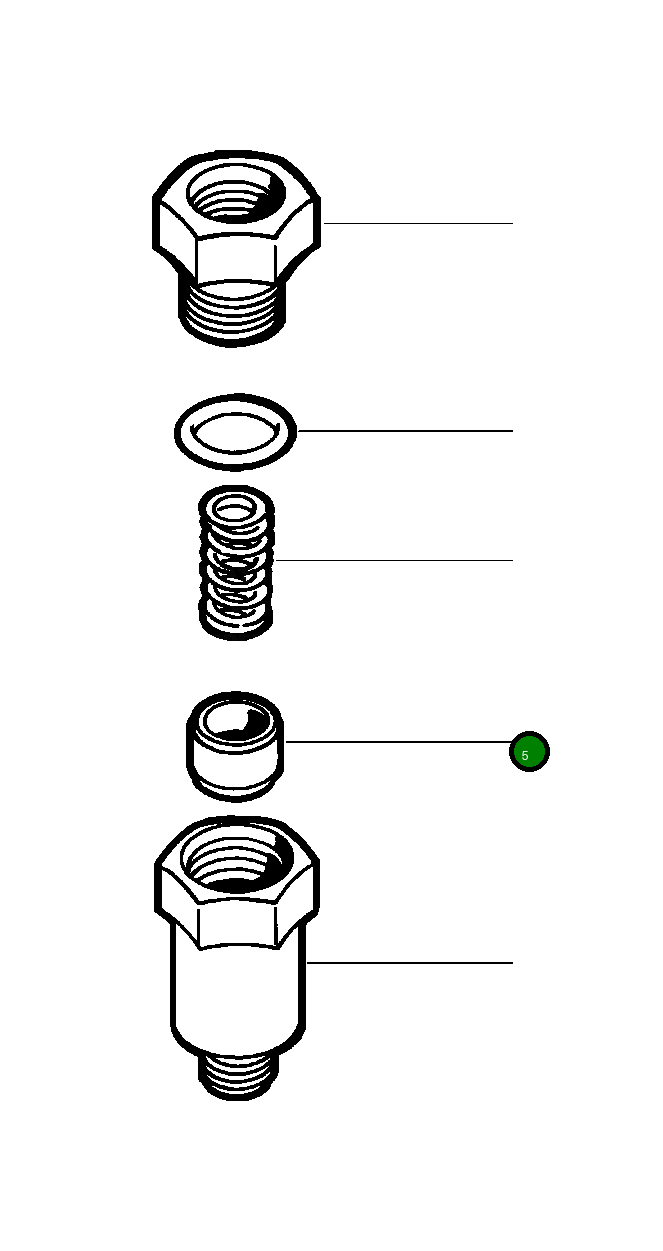 5