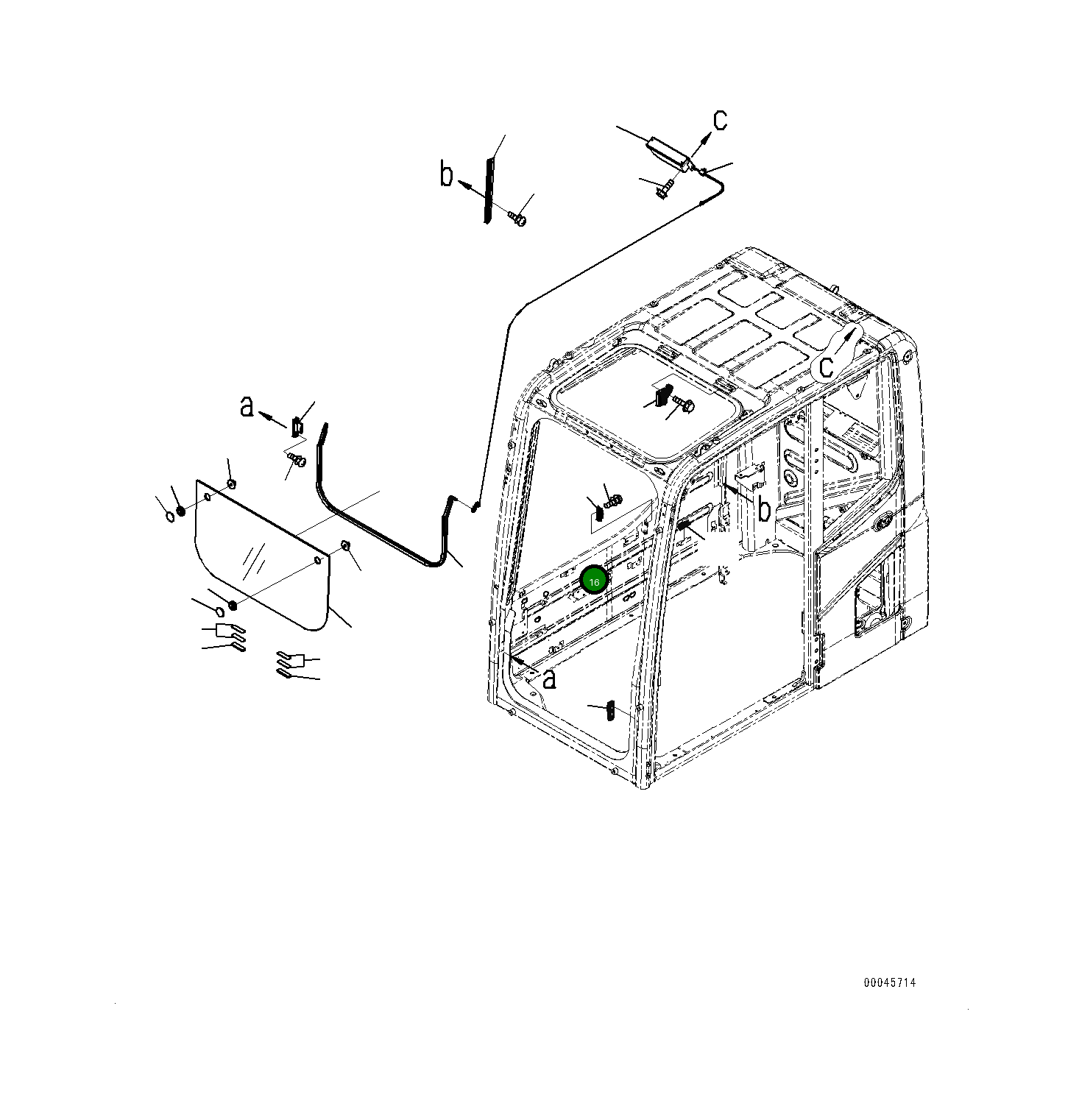 c
b
c
a
b
16
a
00045714