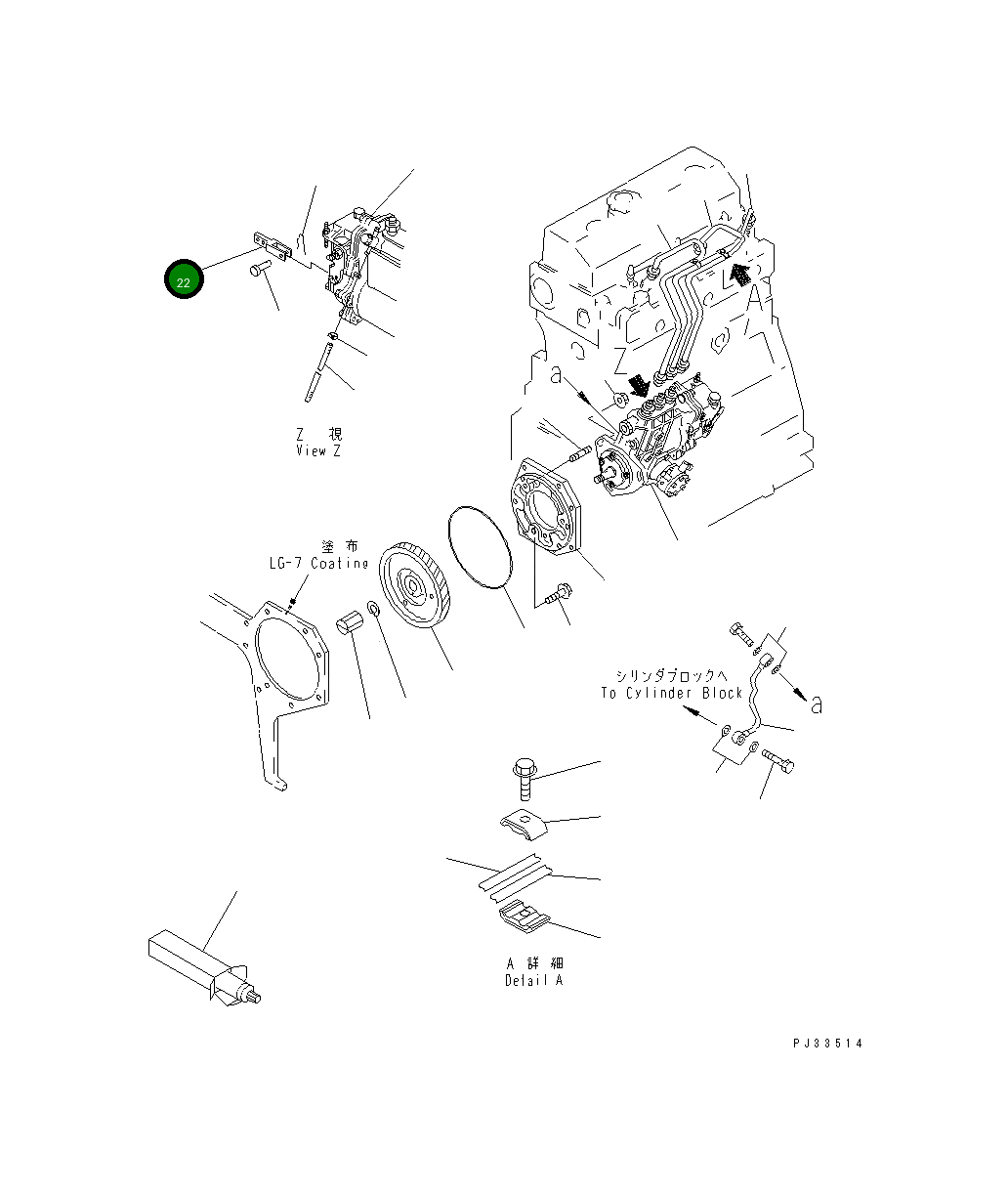 22

Z 視
View Z

A

Z

a

塗 布
LG-7 Coating

シリンダブロックへ
To Cylinder Block

a

A 詳 細
Detail A

PJ33514