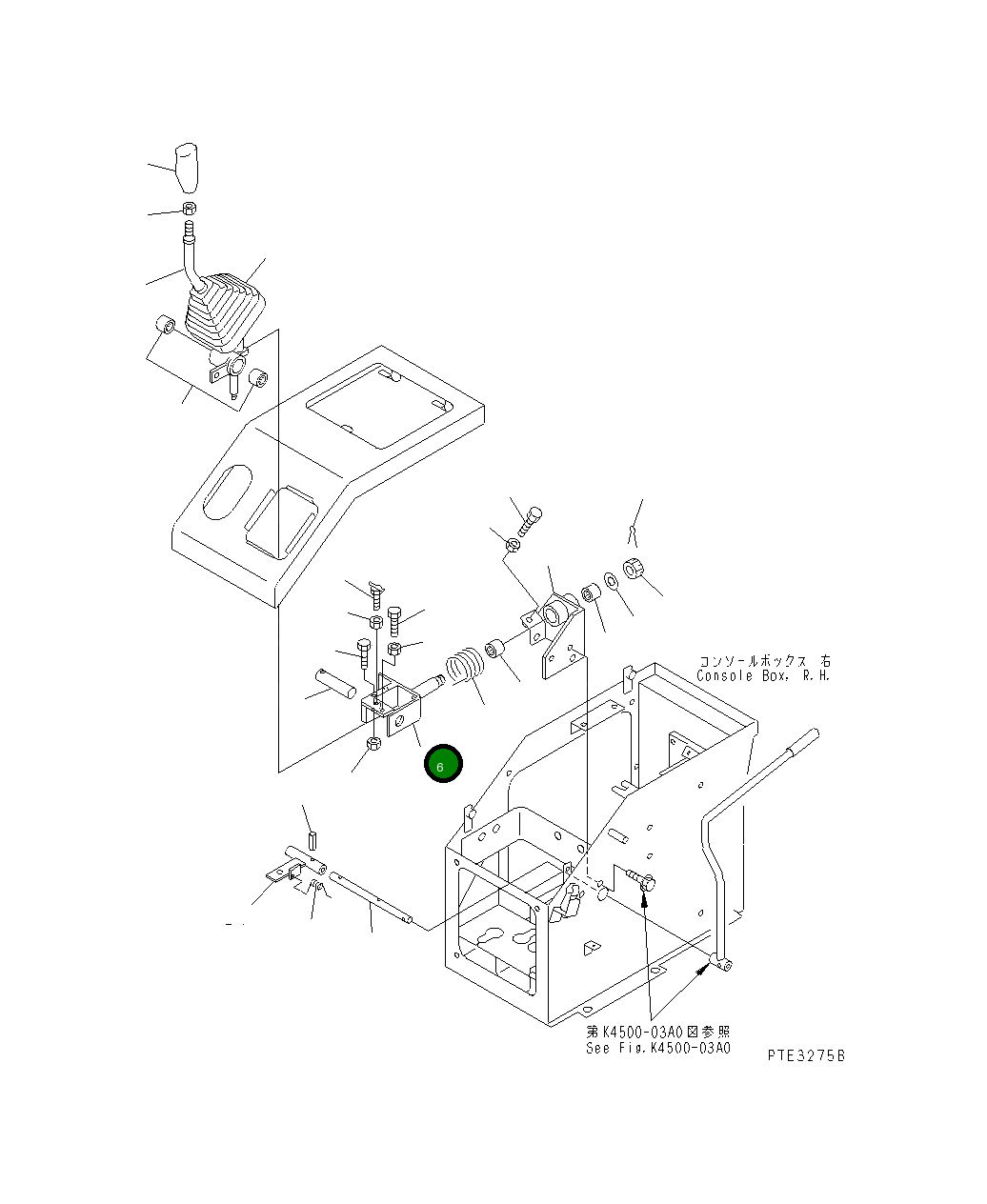 コンソールボックス 右
Console Box, R.H.

6

第K4500-03A0図参照
See Fig.K4500-03A0

PTE3275B