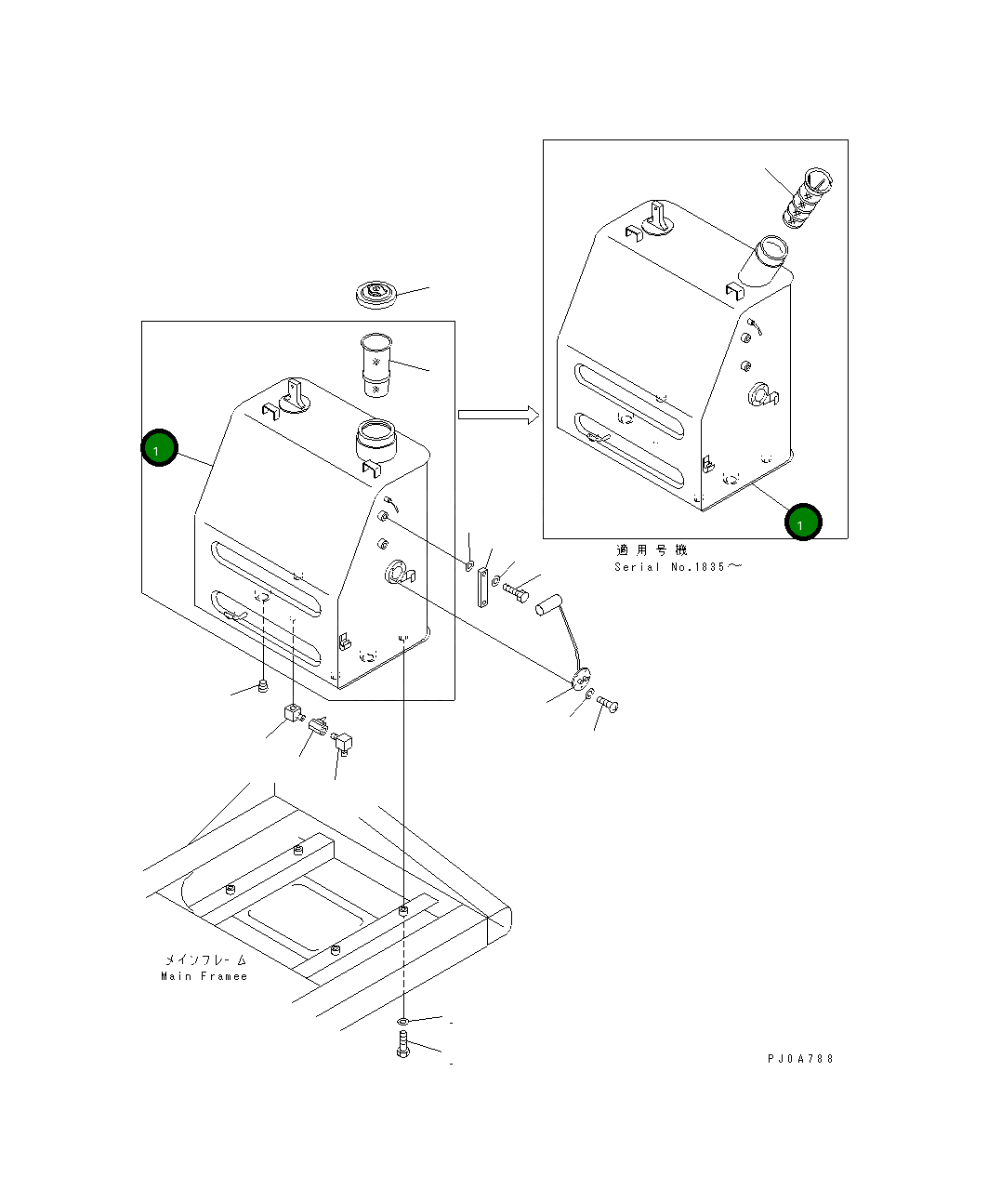 1

1

適用号機
Serial No.1835～

メインフレーム
Main Framee

PJ0A788