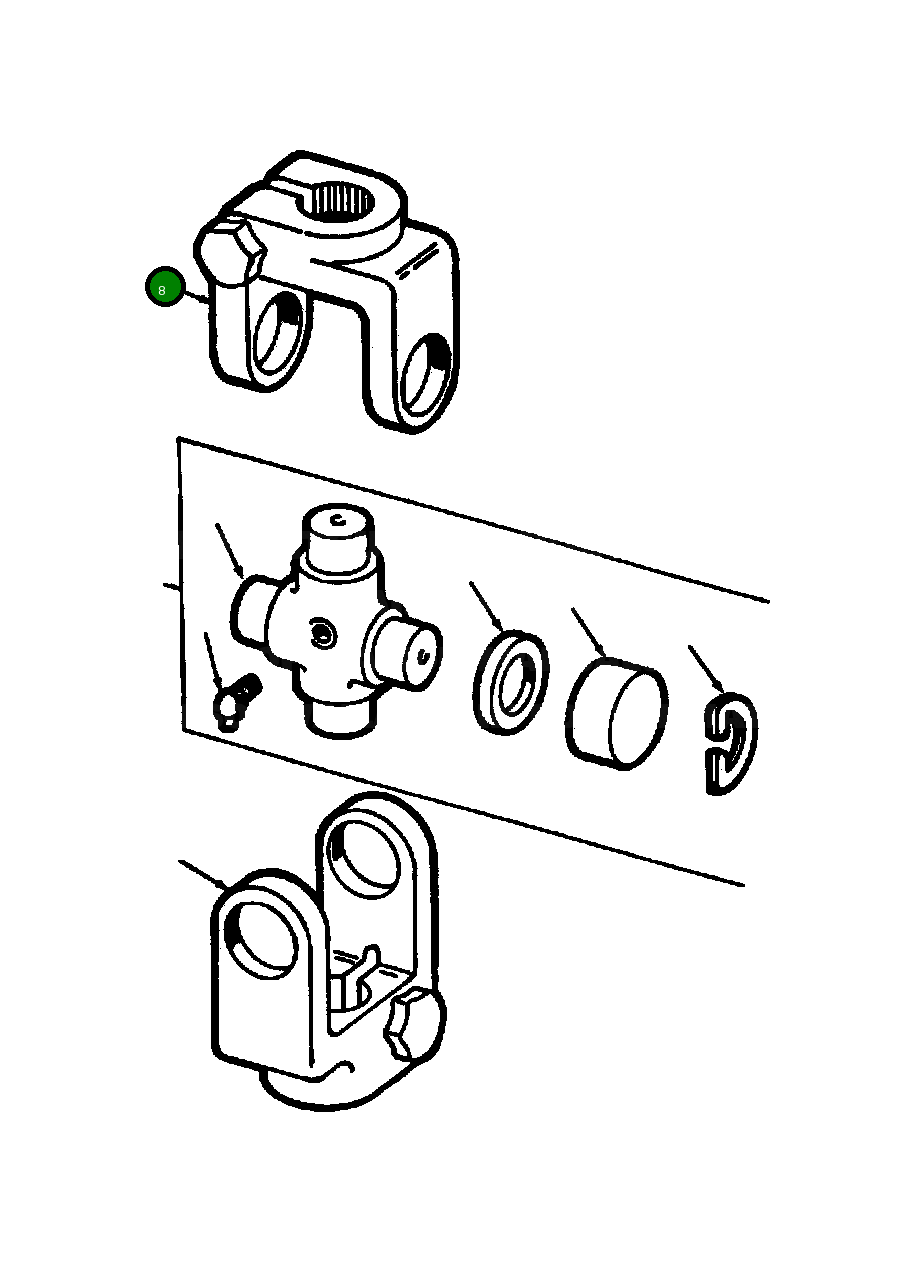 8