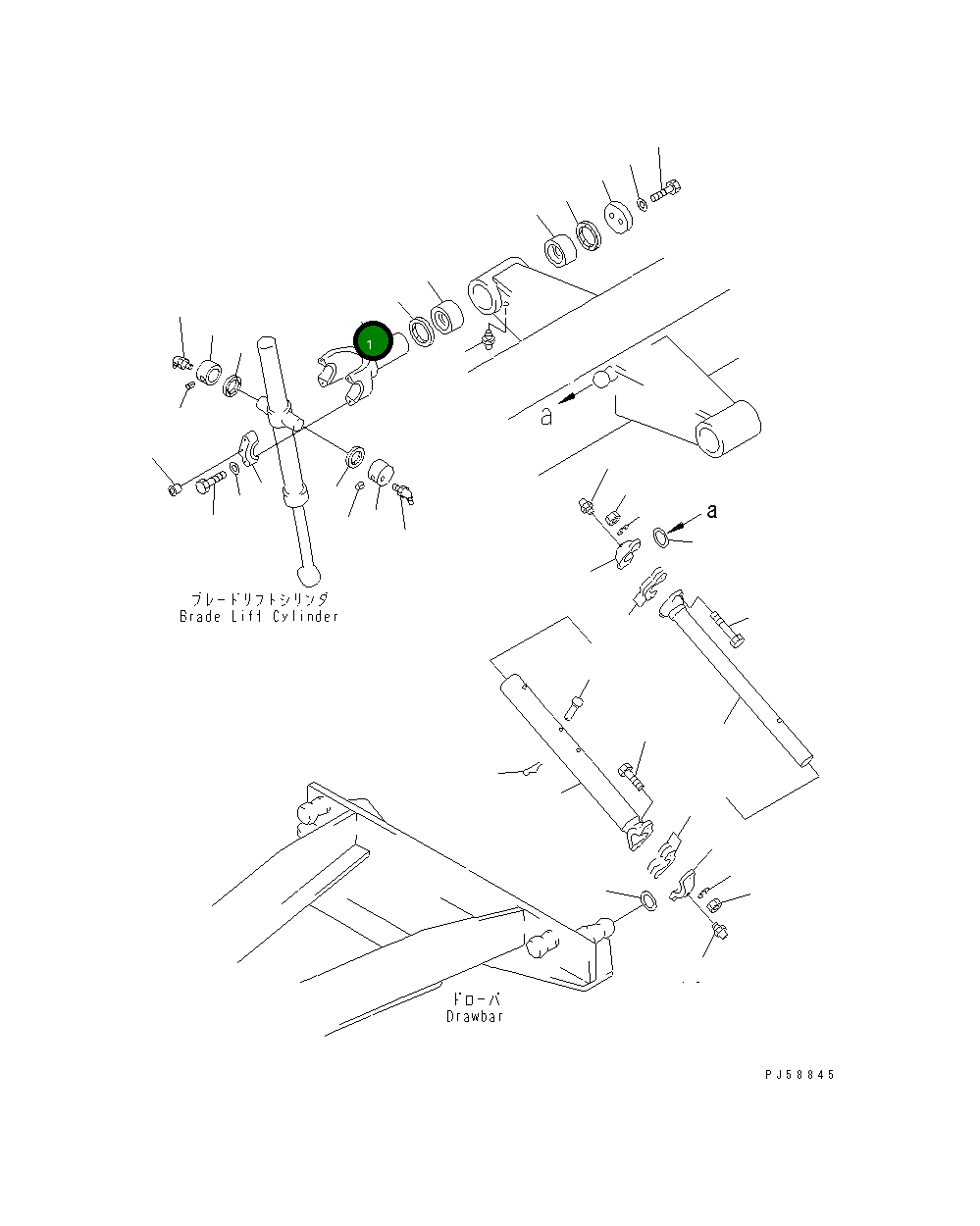 1

a

a

ブレードリフトシリンダ
Brade Lift Cylinder

ドローバ
Drawbar

PJ58845