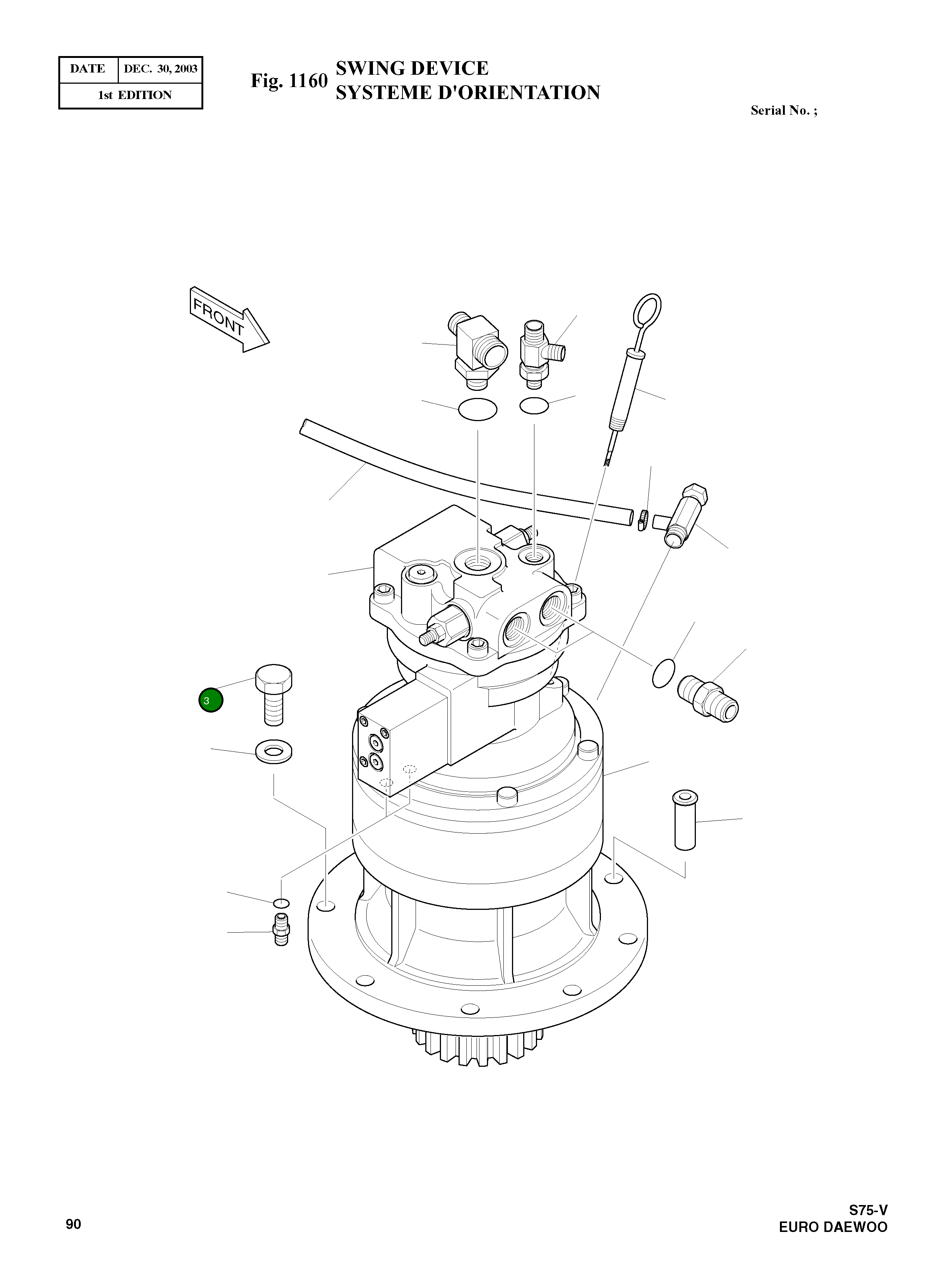 | DATE | DEC. 30, 2003 |
|---|---|
| 1st EDITION | |

Fig. 1160 SWING DEVICE
SYSTEME D'ORIENTATION

Serial No. ;

FRONT

3

90

S75-V
EURO DAEWOO