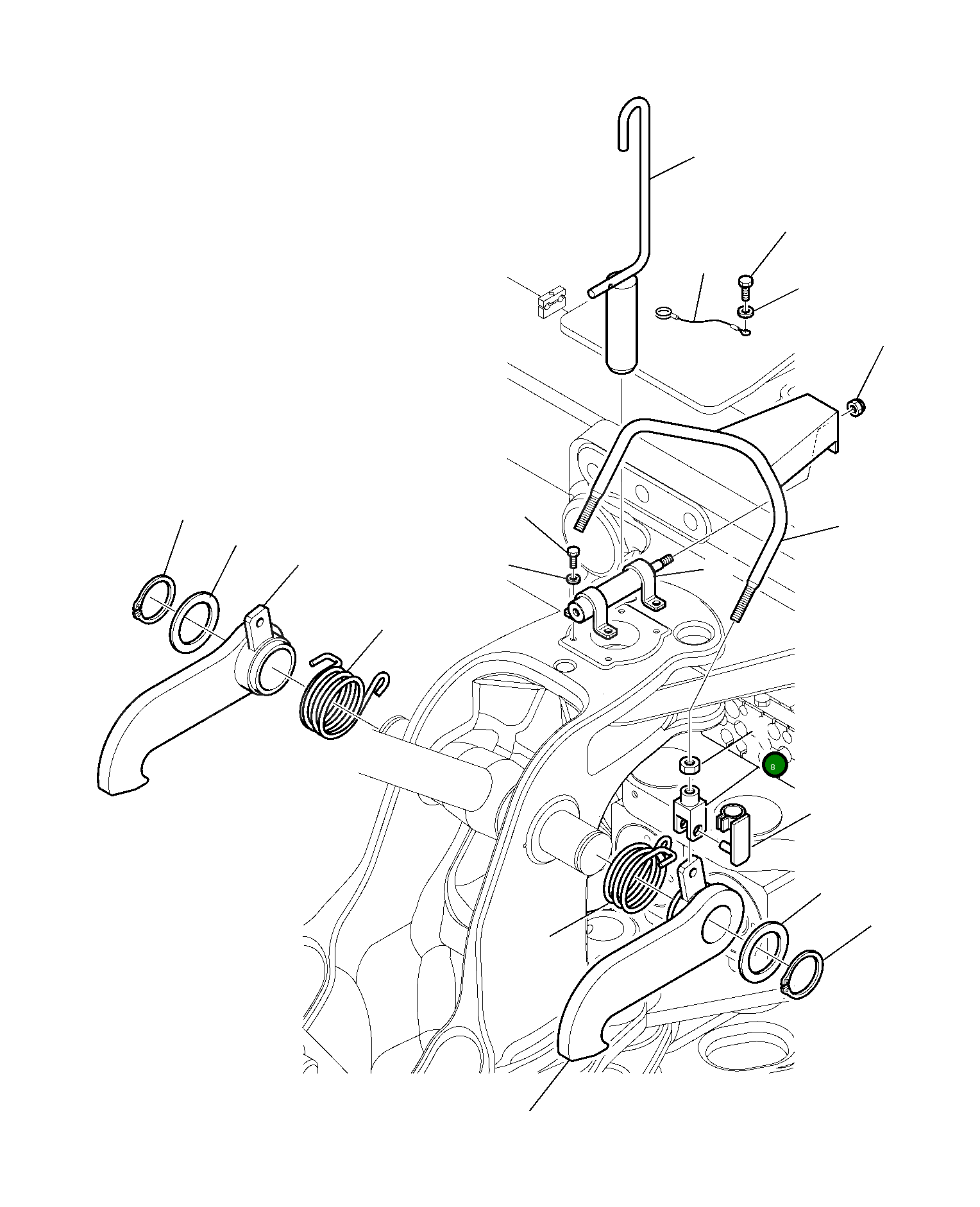 8