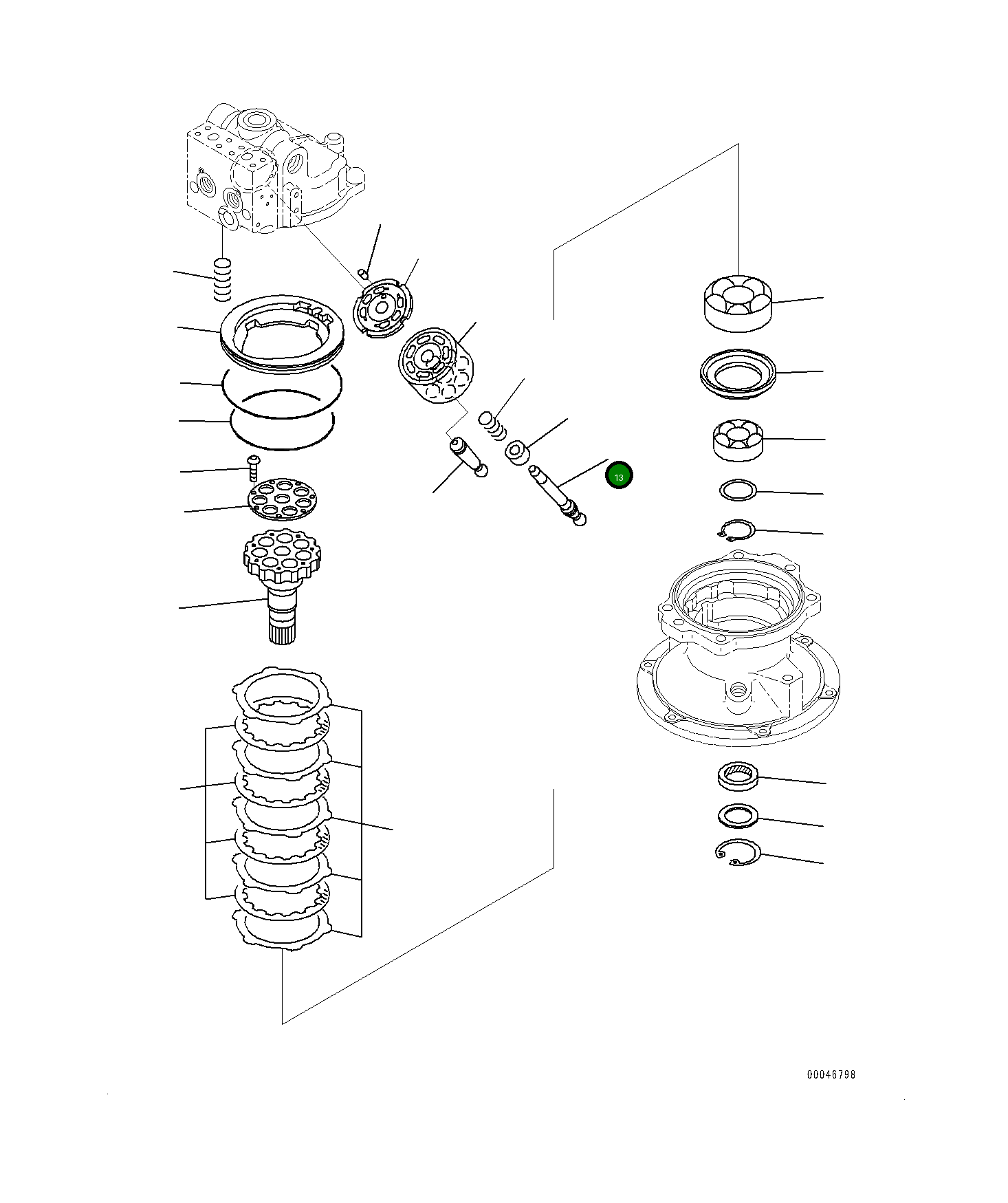 13

00046798