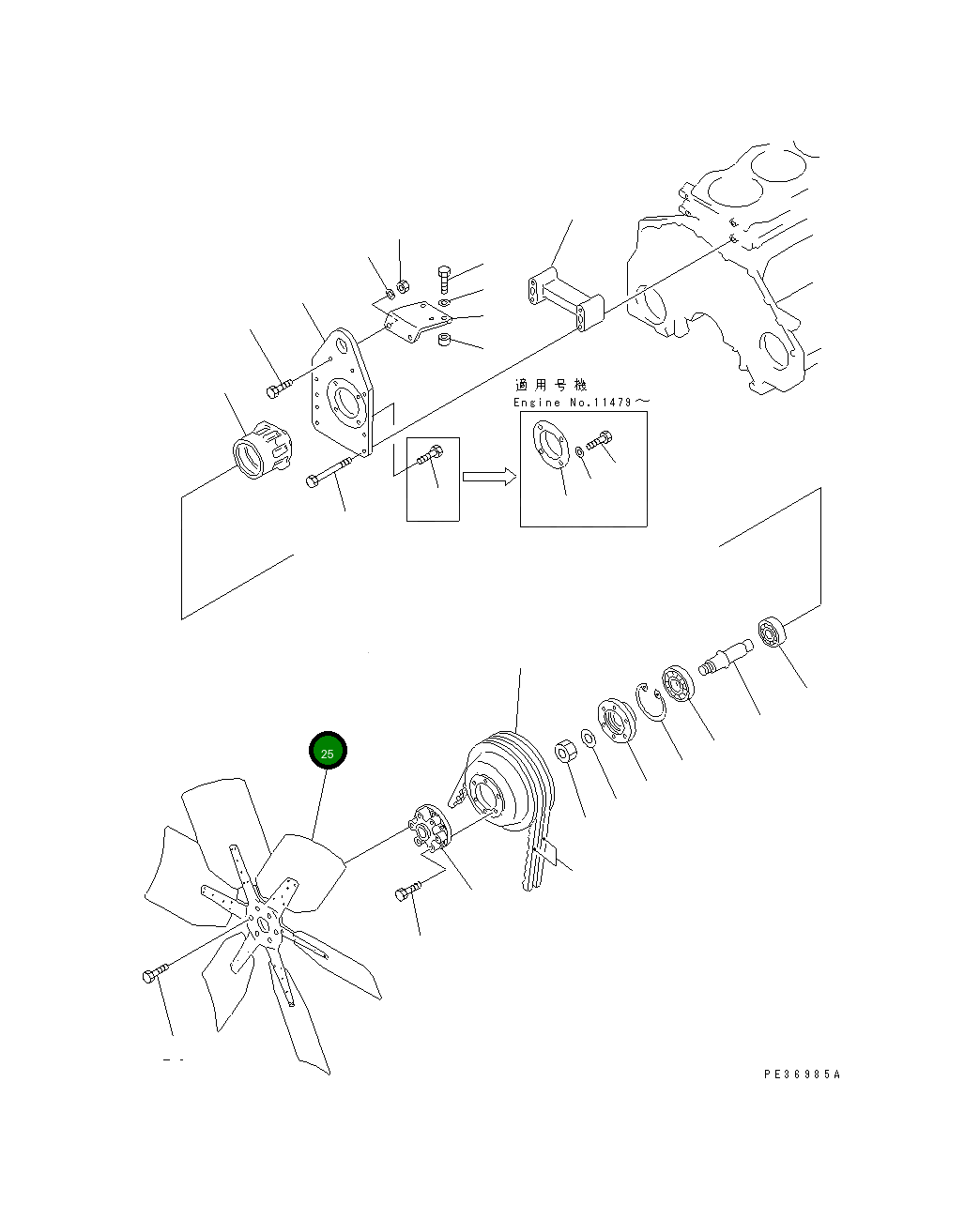 適用号機
Engine No.11479～

25

PE36985A