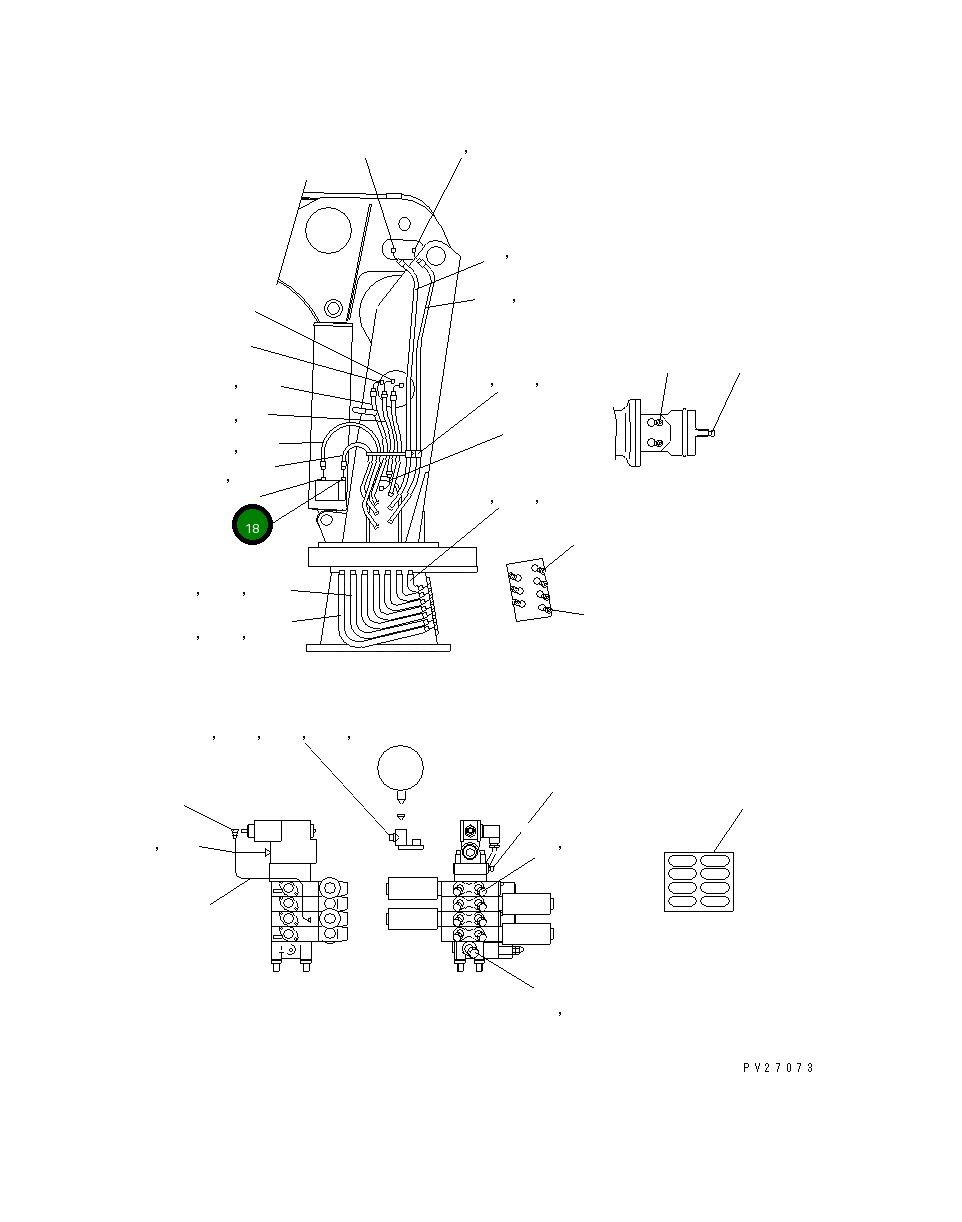 18

PV27073