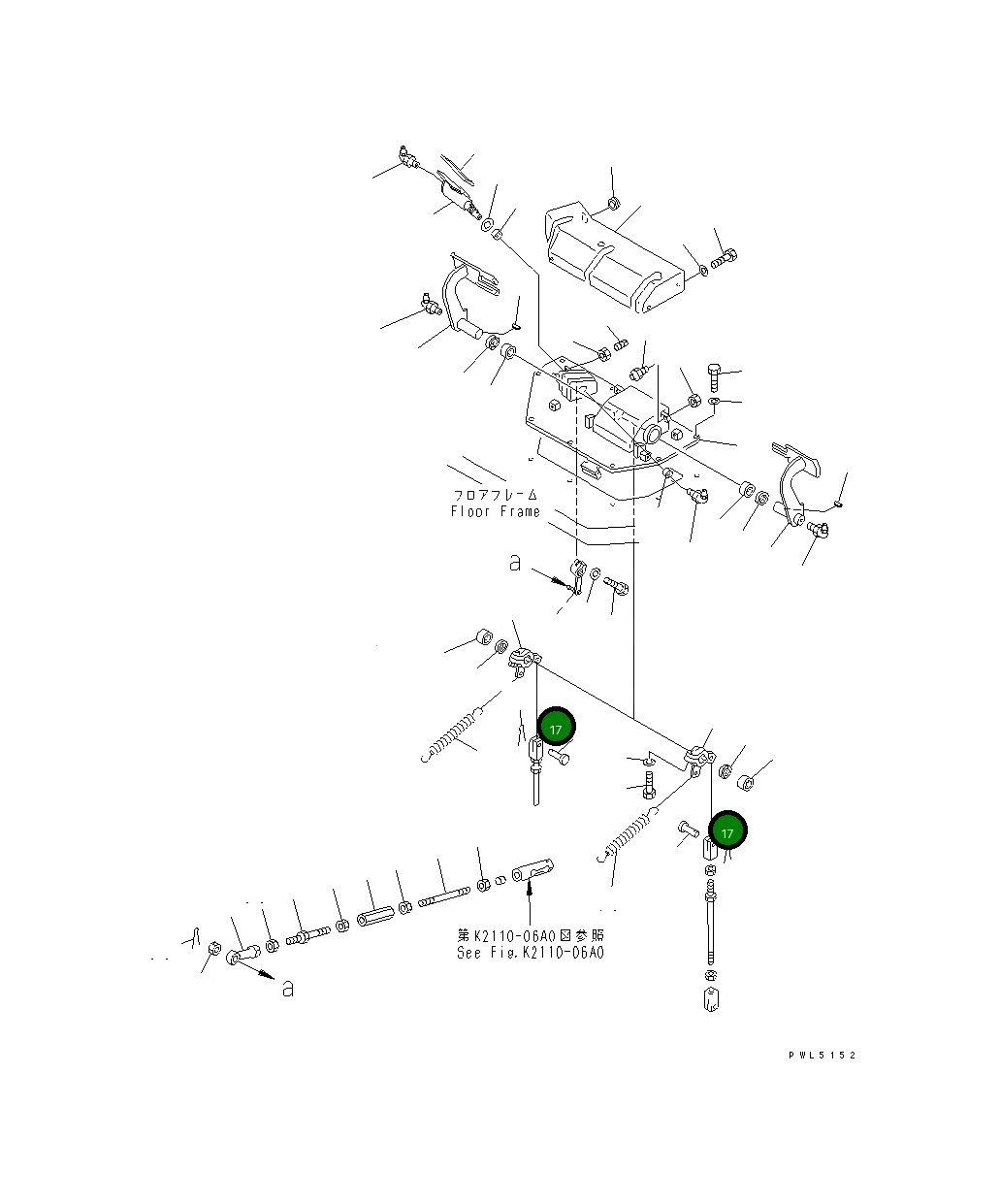 フロアフレーム
Floor Frame

a

17

17

第K2110-06A0図参照
See Fig.K2110-06A0

a

PWL5152