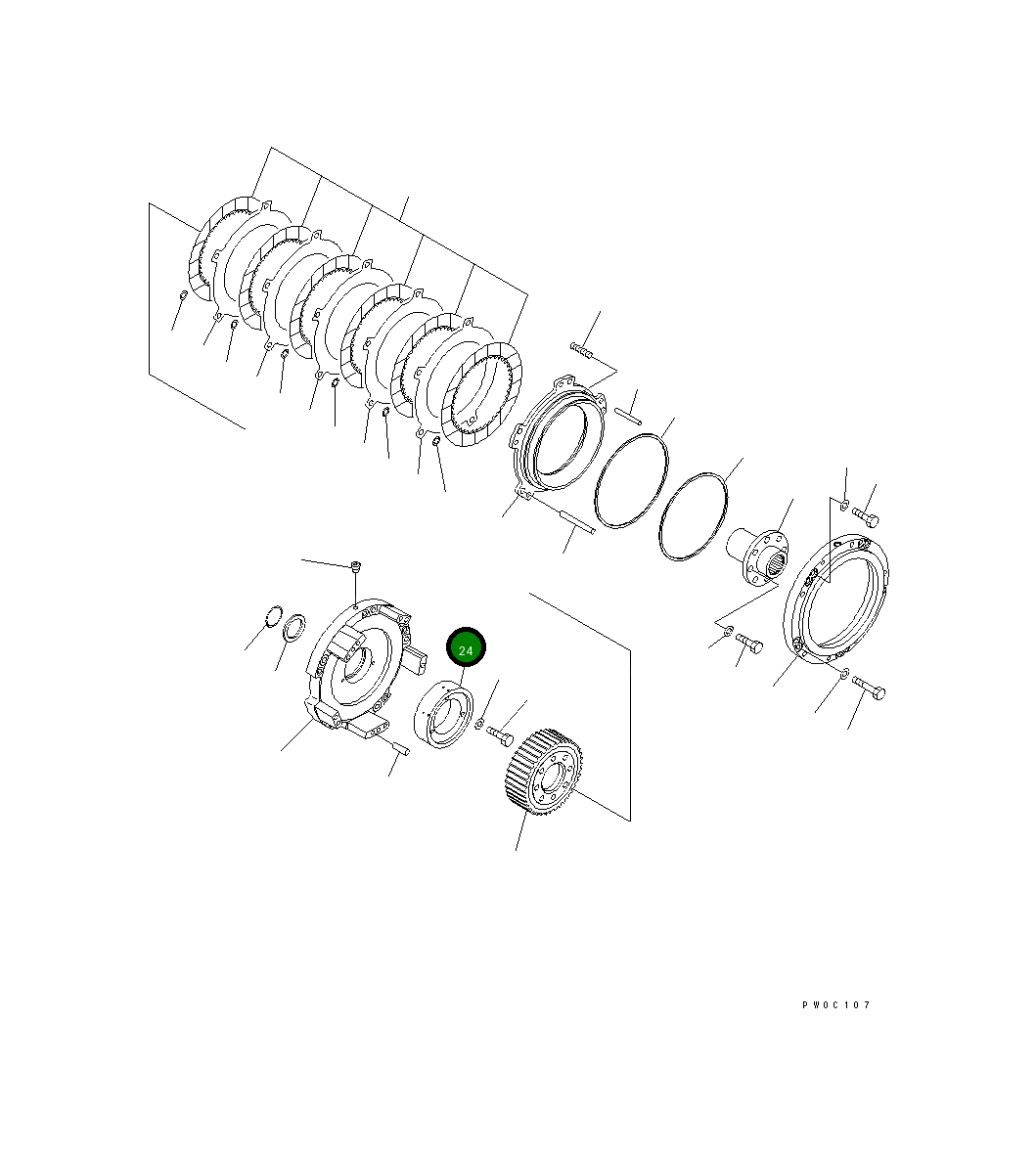 24

PW0C107