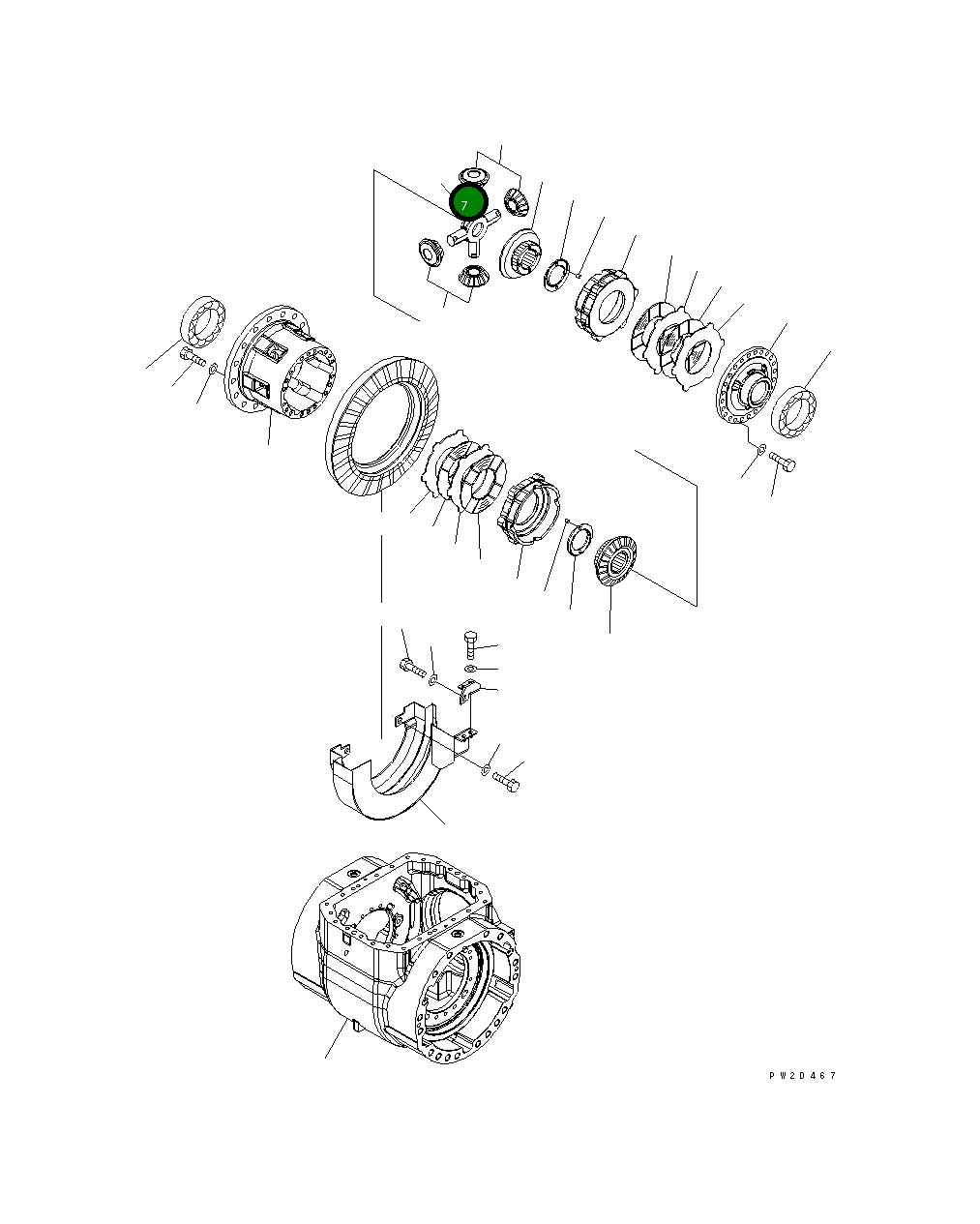 7

PW2D467