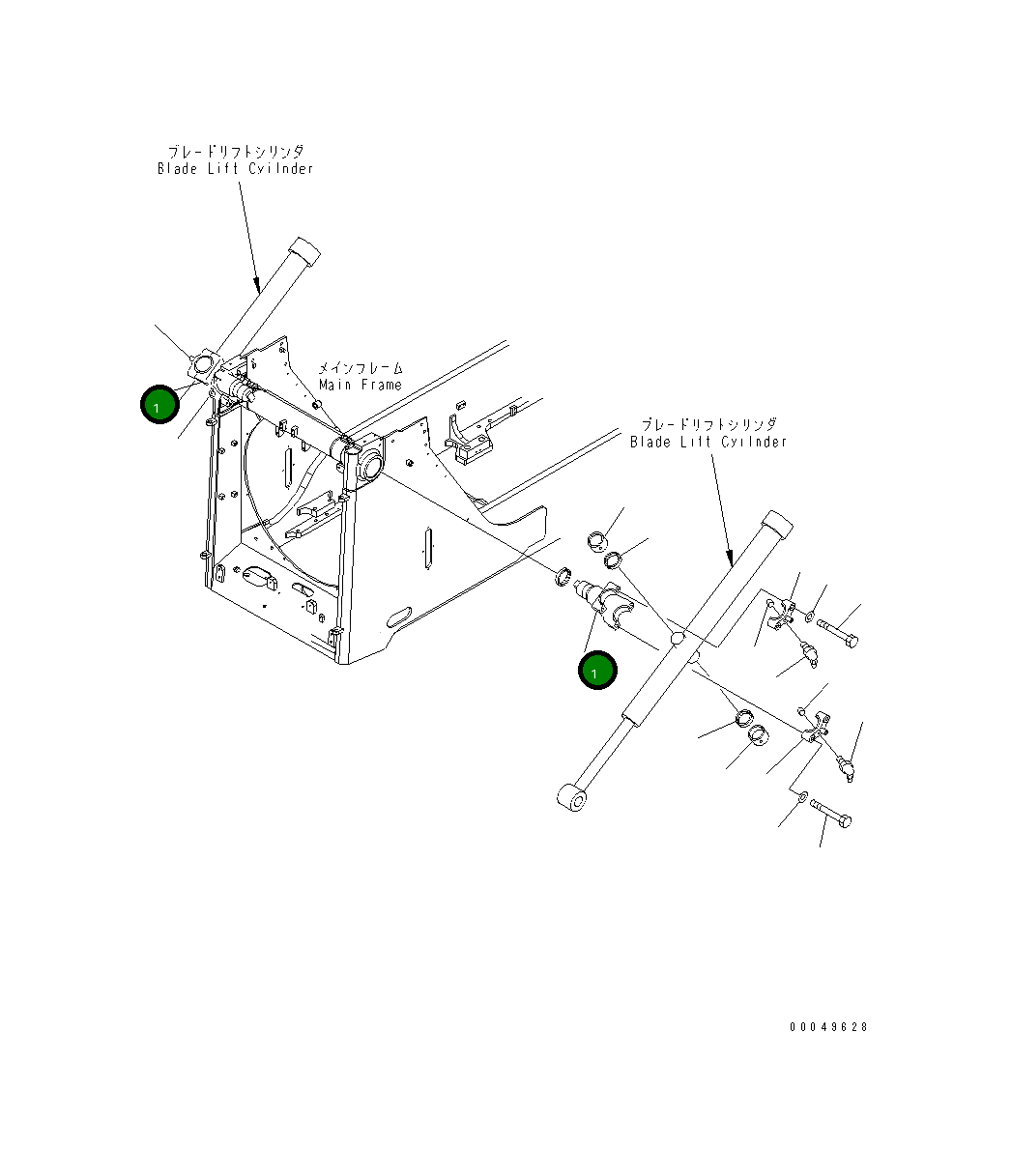 ブレードリフトシリンダ
Blade Lift Cylinder

1

メインフレーム
Main Frame

ブレードリフトシリンダ
Blade Lift Cylinder

1

00049628