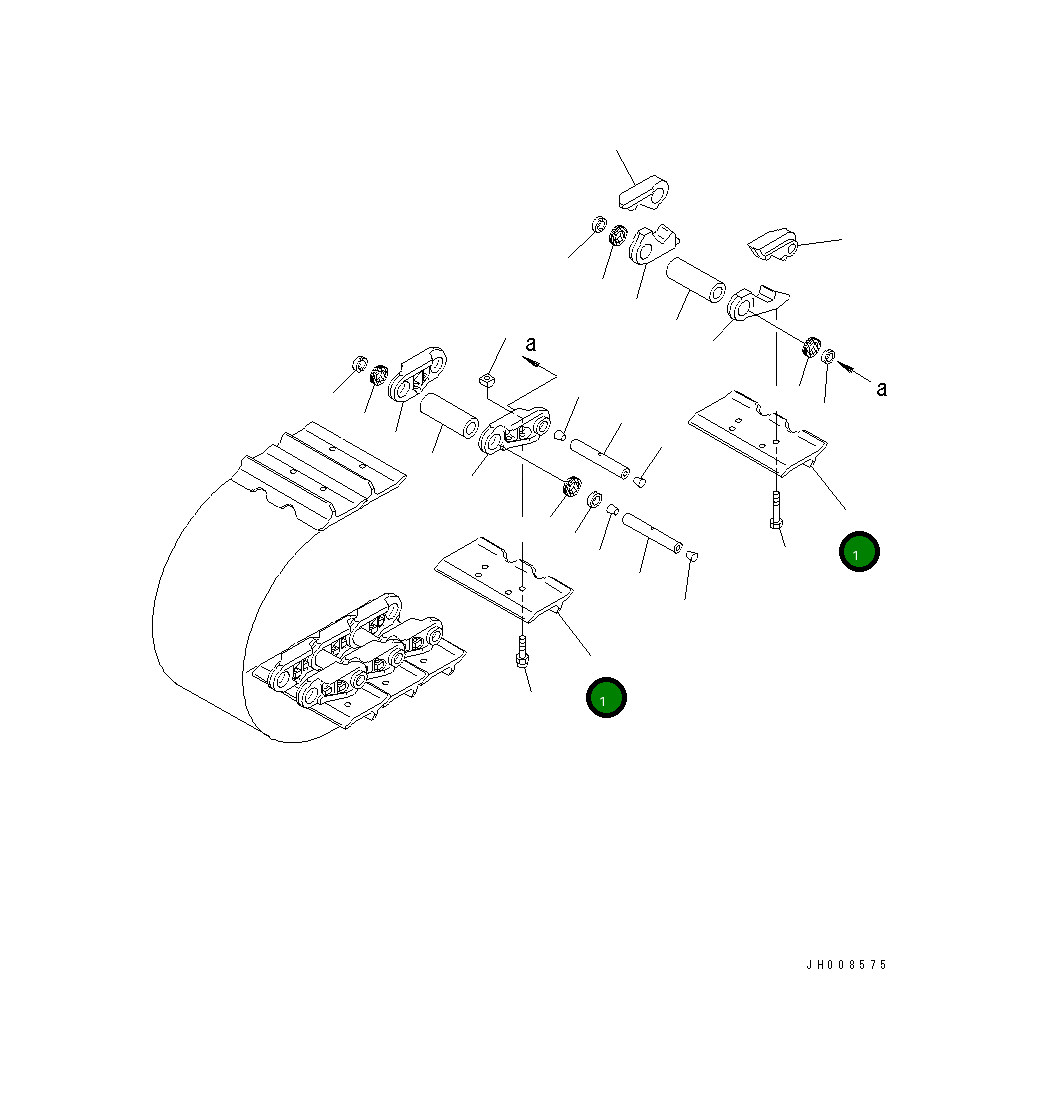 a
a
1
1
JH008575