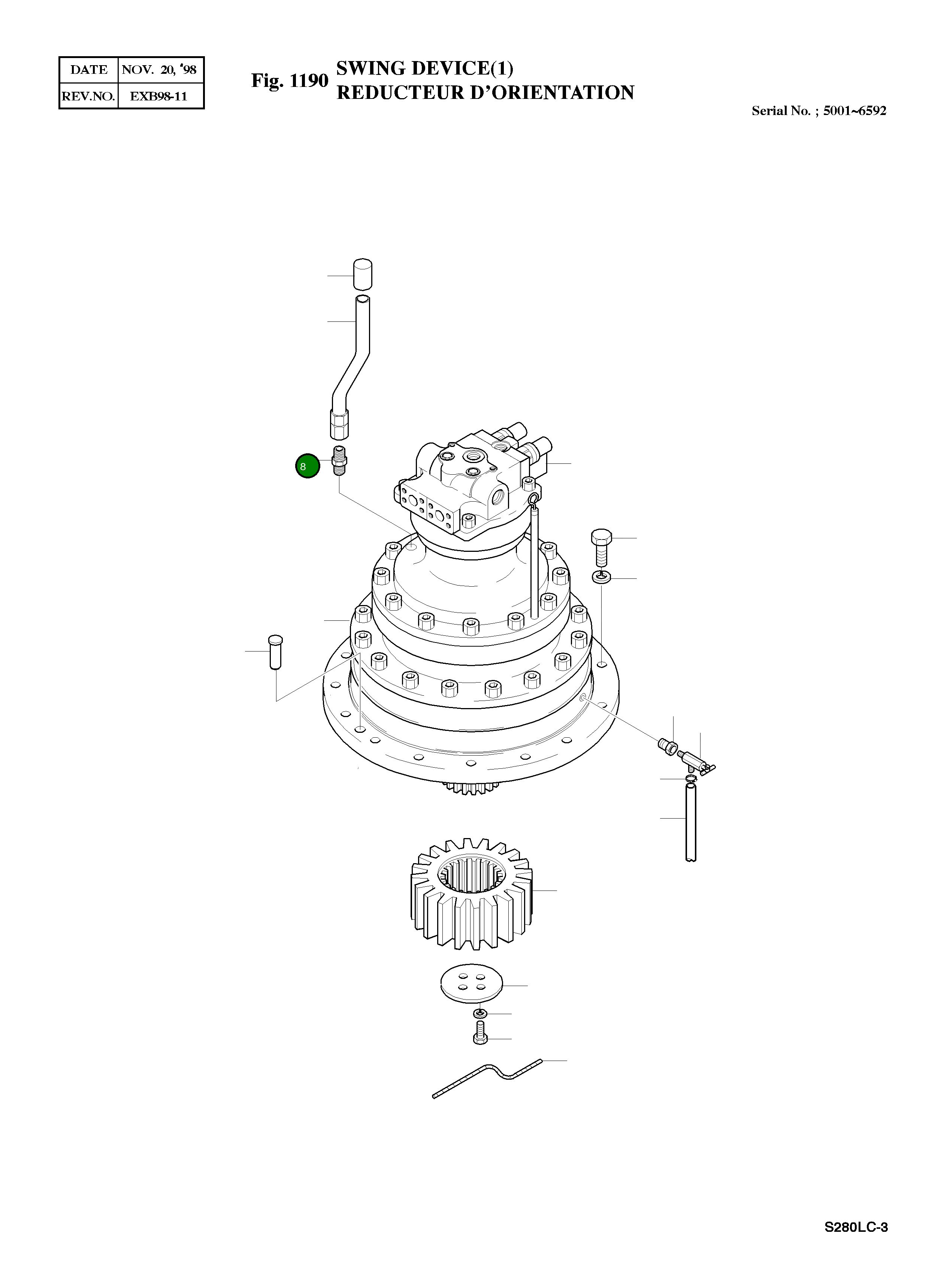 | DATE | NOV. 20, '98 |
|---|---|
| REV.NO. | EXB98-11 |

Fig. 1190 SWING DEVICE(1)
REDUCTEUR D'ORIENTATION

Serial No. ; 5001~6592

8

S280LC-3