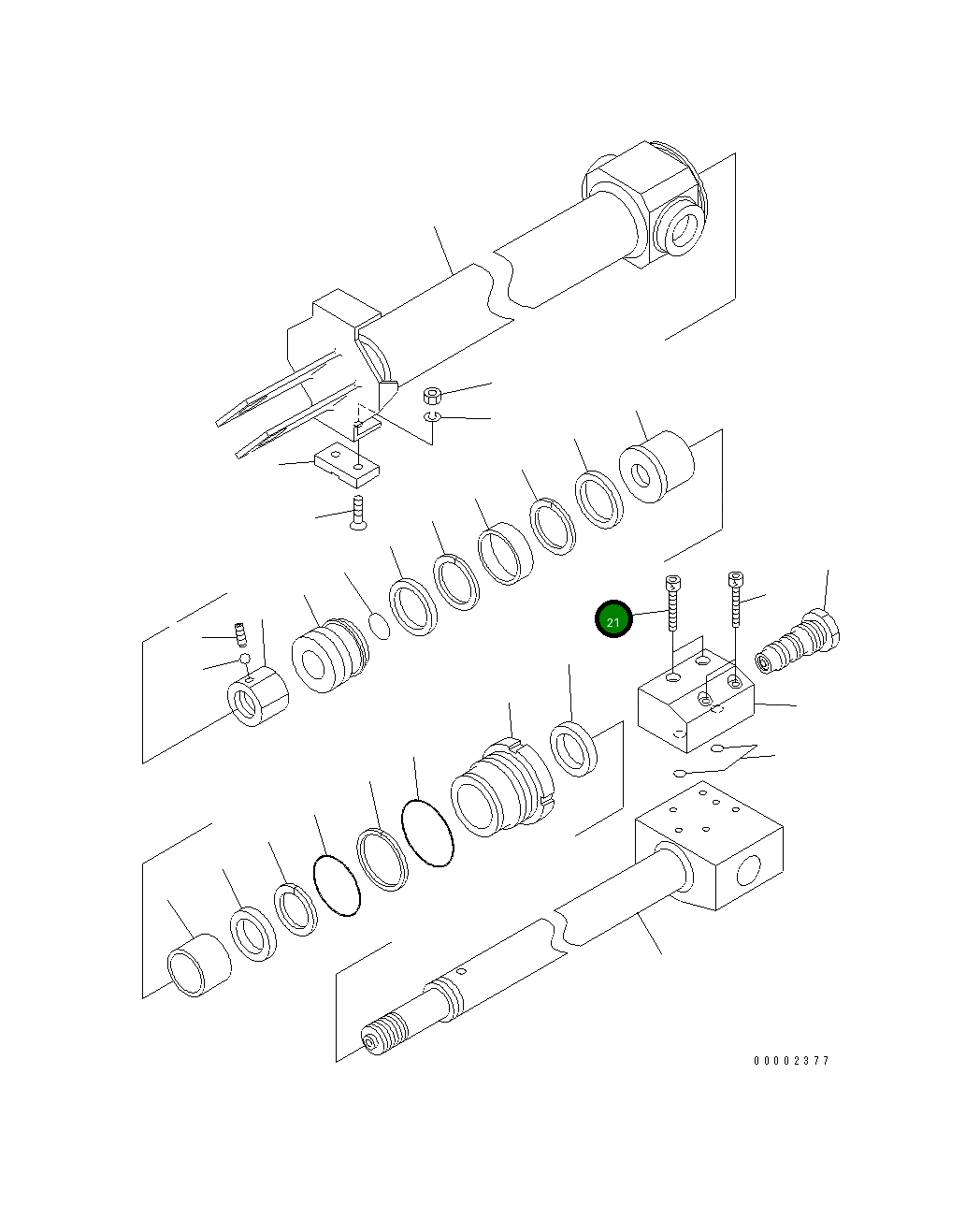 21

00002377