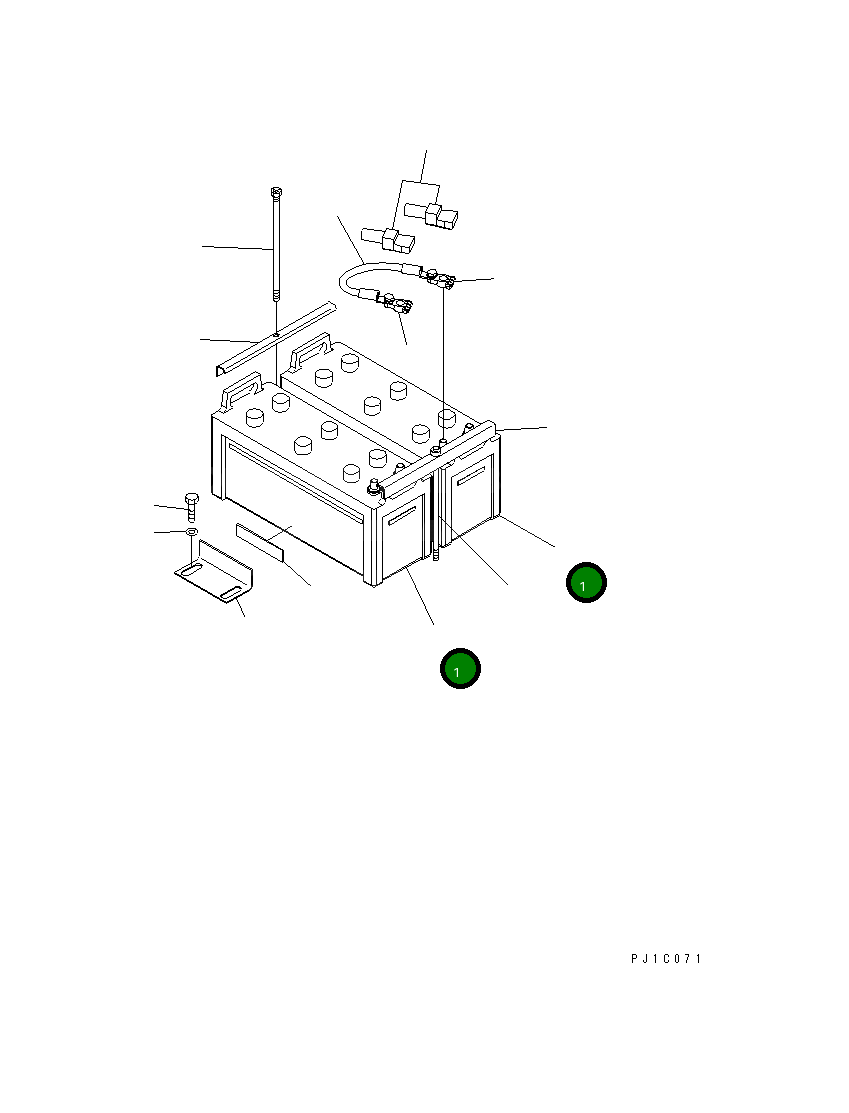 1

1

PJ1C071