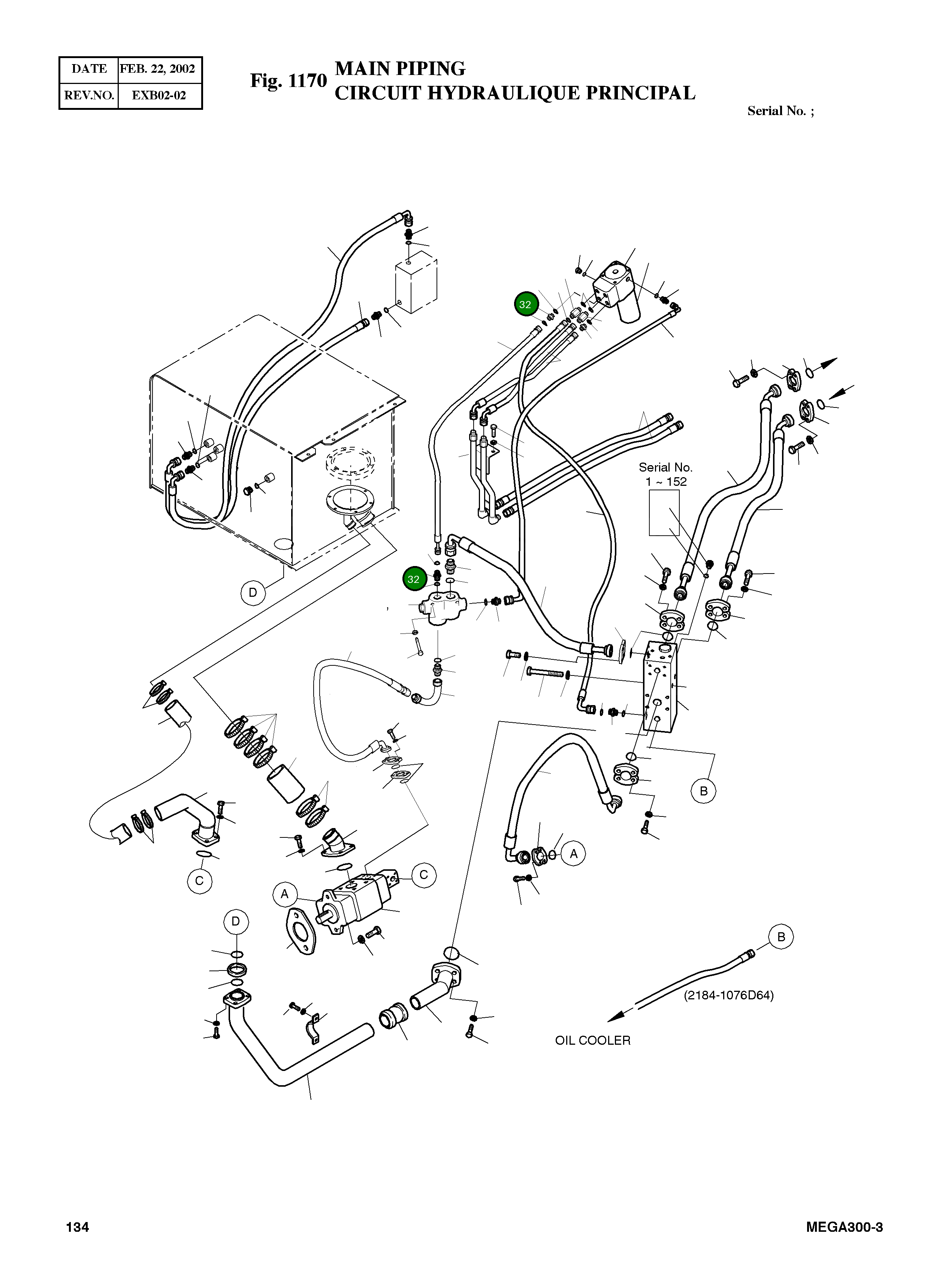 | DATE | FEB. 22, 2002 |
|---|---|
| REV.NO. | EXB02-02 |

Fig. 1170 MAIN PIPING
CIRCUIT HYDRAULIQUE PRINCIPAL

Serial No. ;

32

Serial No.
1 ~ 152

32

D

B

A

C

C

A

D

B

(2184-1076D64)

OIL COOLER

134

MEGA300-3