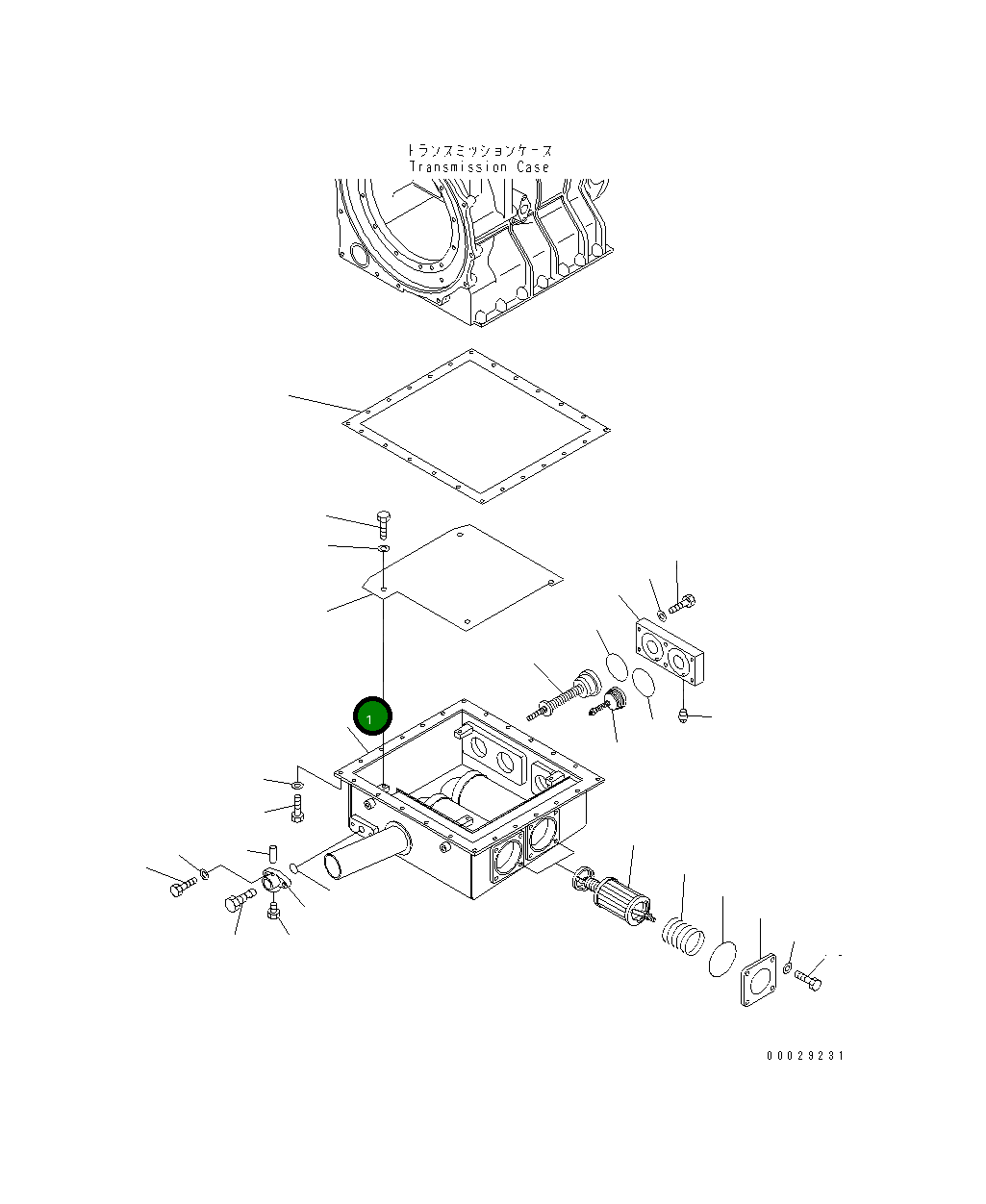 トランスミッションケース
Transmission Case

1

00029231