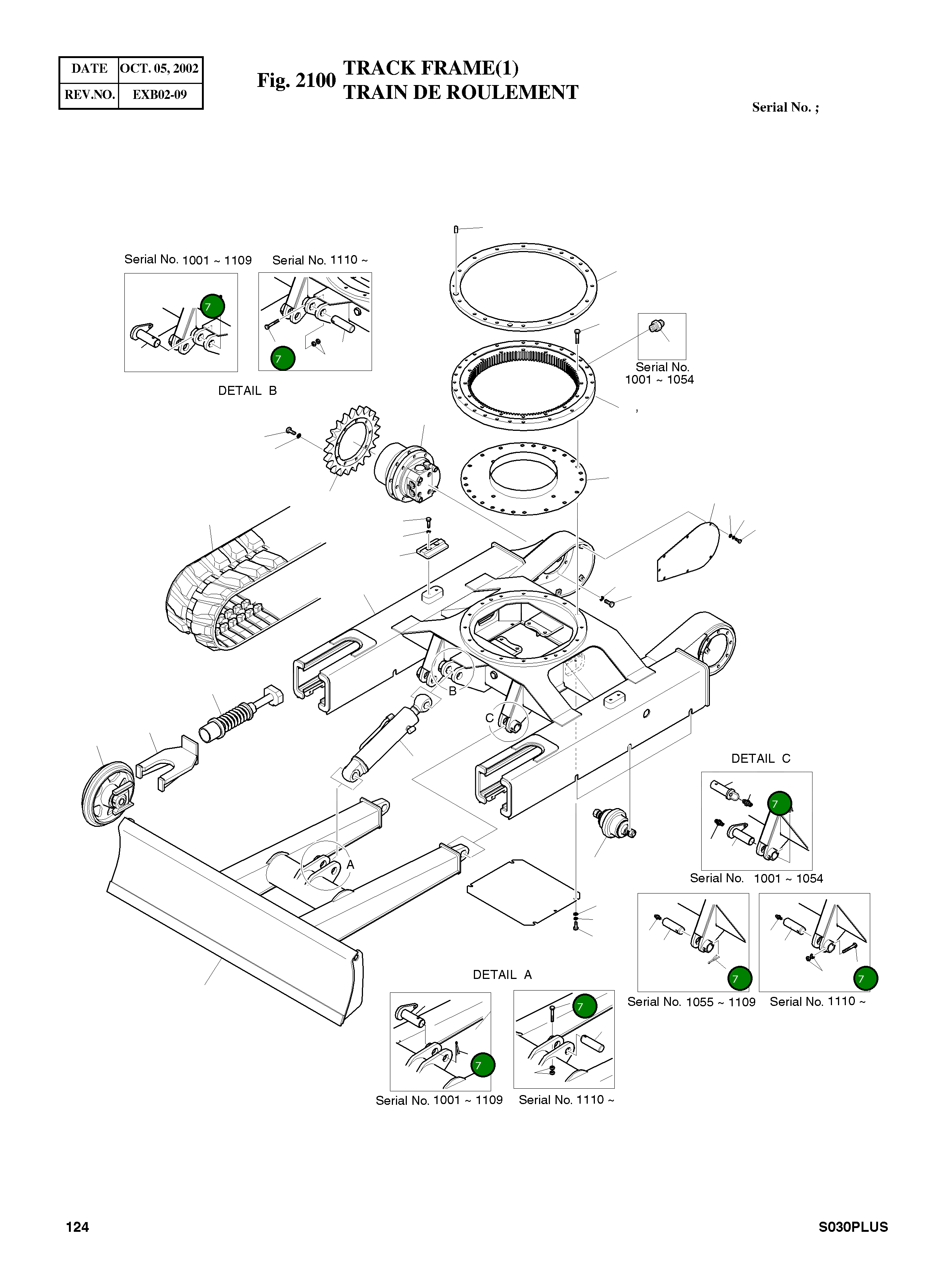 | DATE | OCT. 05, 2002 |
|---|---|
| REV.NO. | EXB02-09 |

Fig. 2100 TRACK FRAME(1)
TRAIN DE ROULEMENT

Serial No. ;

Serial No. 1001 ~ 1109

Serial No. 1110 ~

7

7

DETAIL B

Serial No. 1001 ~ 1054

,

B

C

A

DETAIL C

7

Serial No. 1001 ~ 1054

7

7

Serial No. 1055 ~ 1109

Serial No. 1110 ~

DETAIL A

7

7

Serial No. 1001 ~ 1109

Serial No. 1110 ~

124

S030PLUS