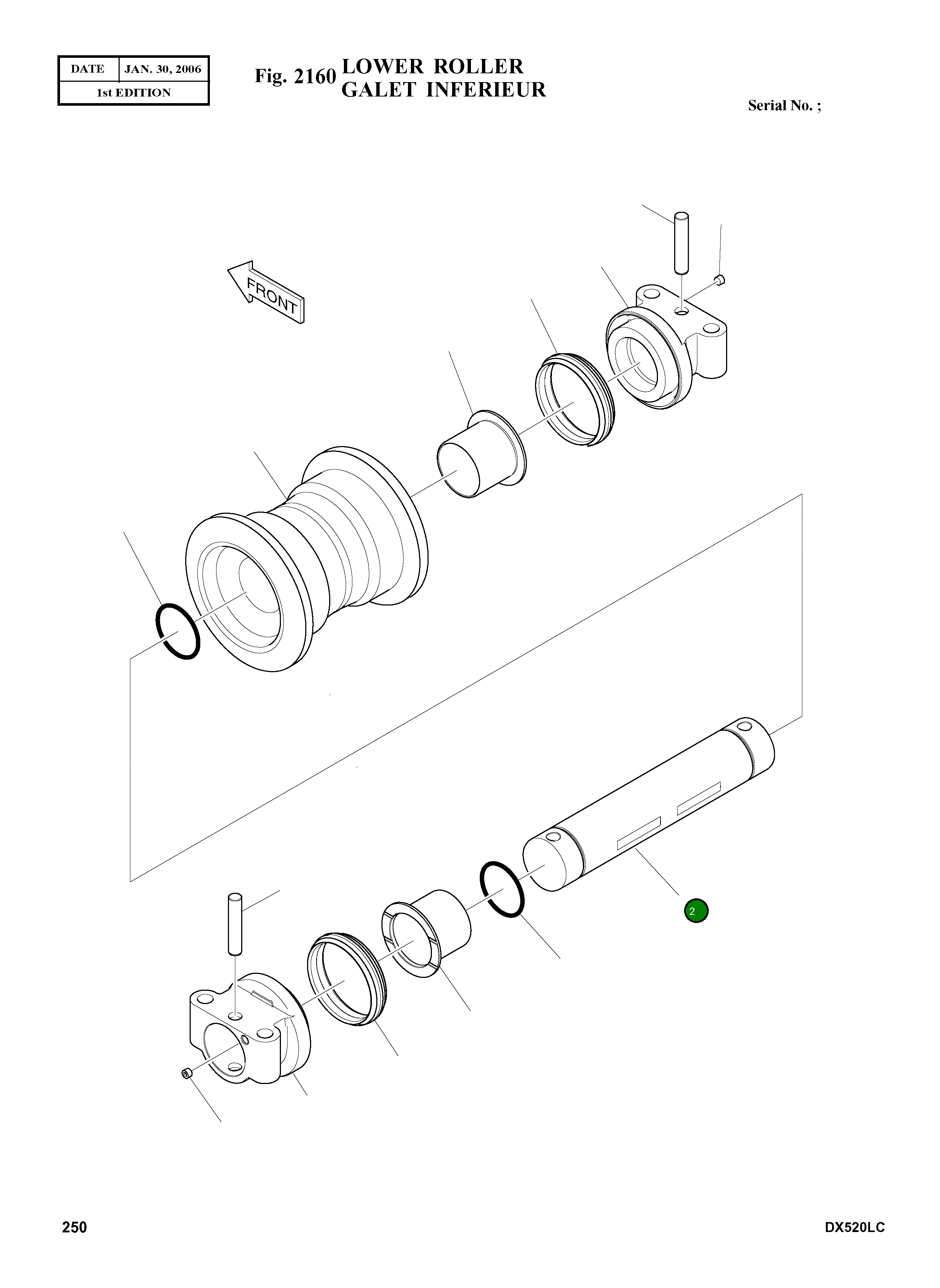 | DATE | JAN. 30, 2006 |
|---|---|
| 1st EDITION | |

Fig. 2160 LOWER ROLLER
GALET INFERIEUR

Serial No. ;

FRONT

2

250

DX520LC