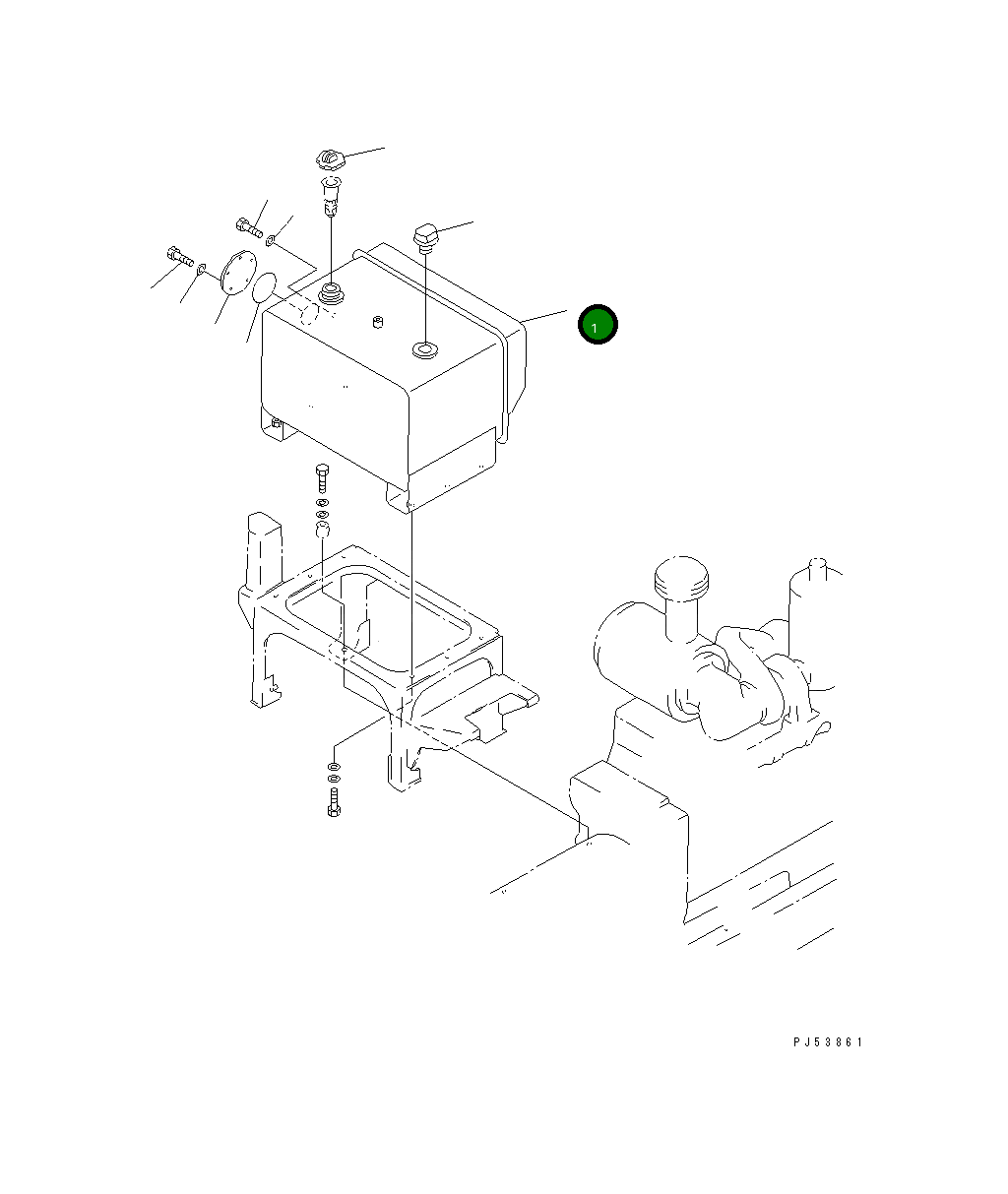 1

PJ53861