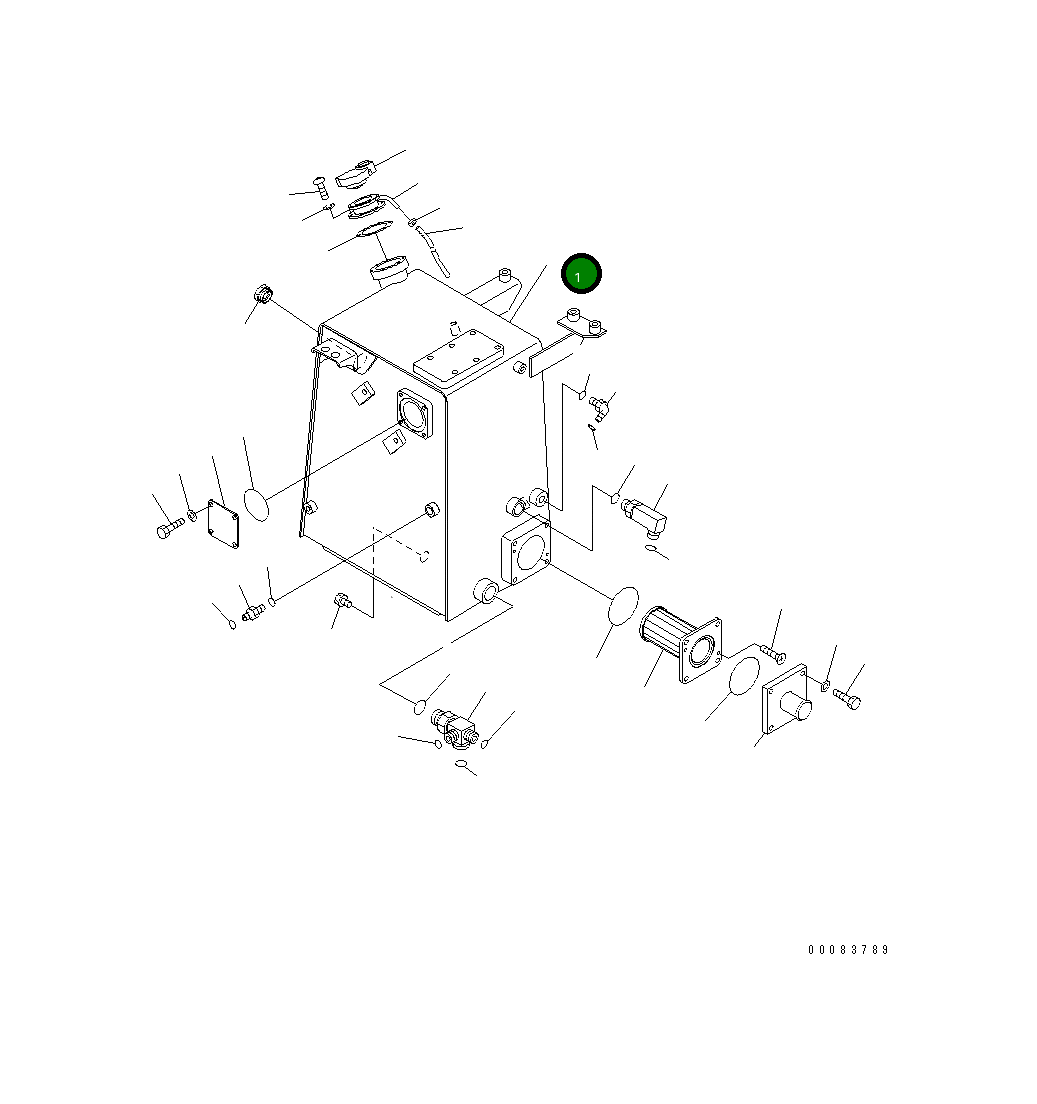 1

00083789