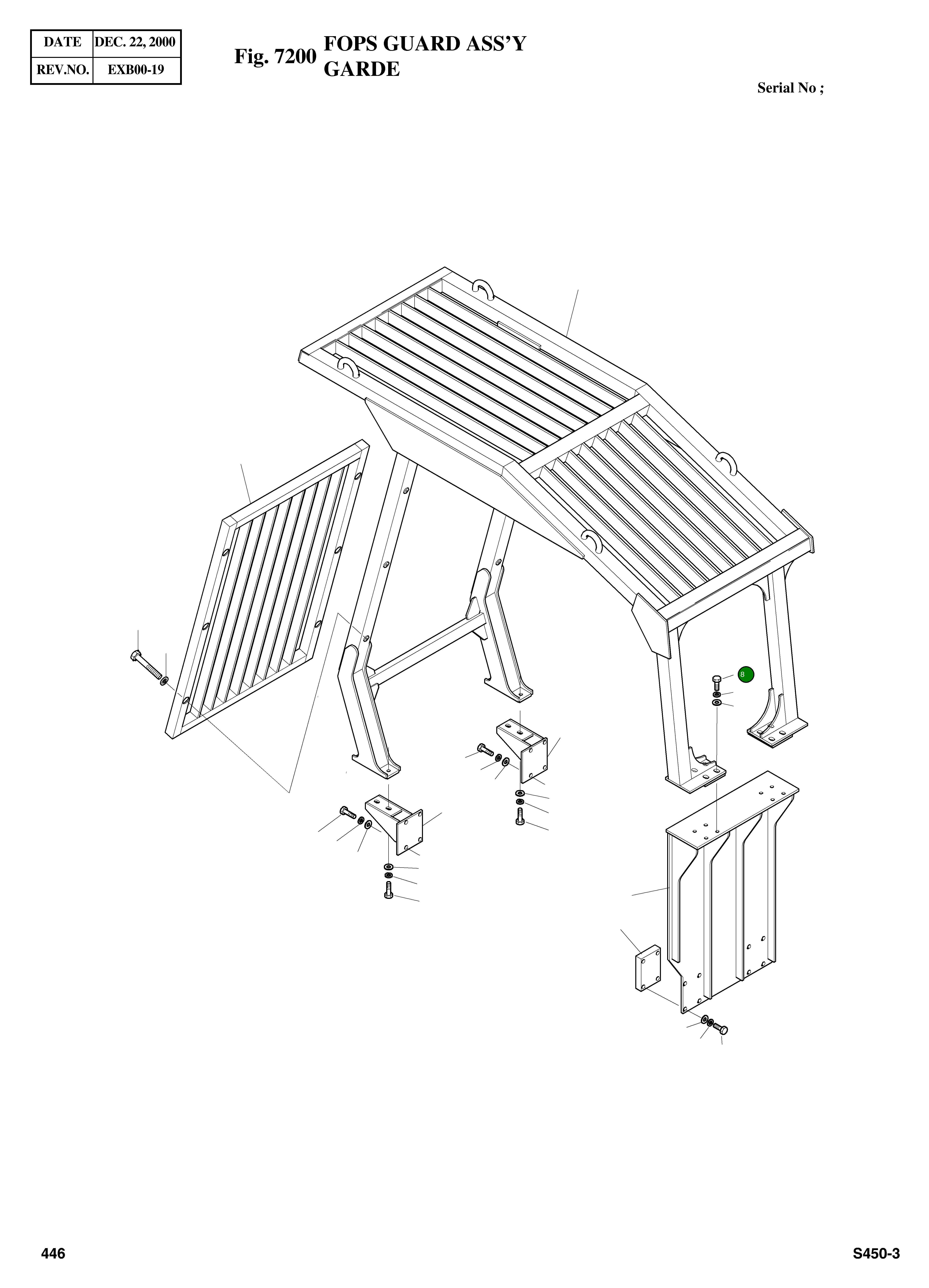 | DATE | DEC. 22, 2000 |
|---|---|
| REV.NO. | EXB00-19 |

Fig. 7200 FOPS GUARD ASS'Y
GARDE

Serial No ;

8

446

S450-3