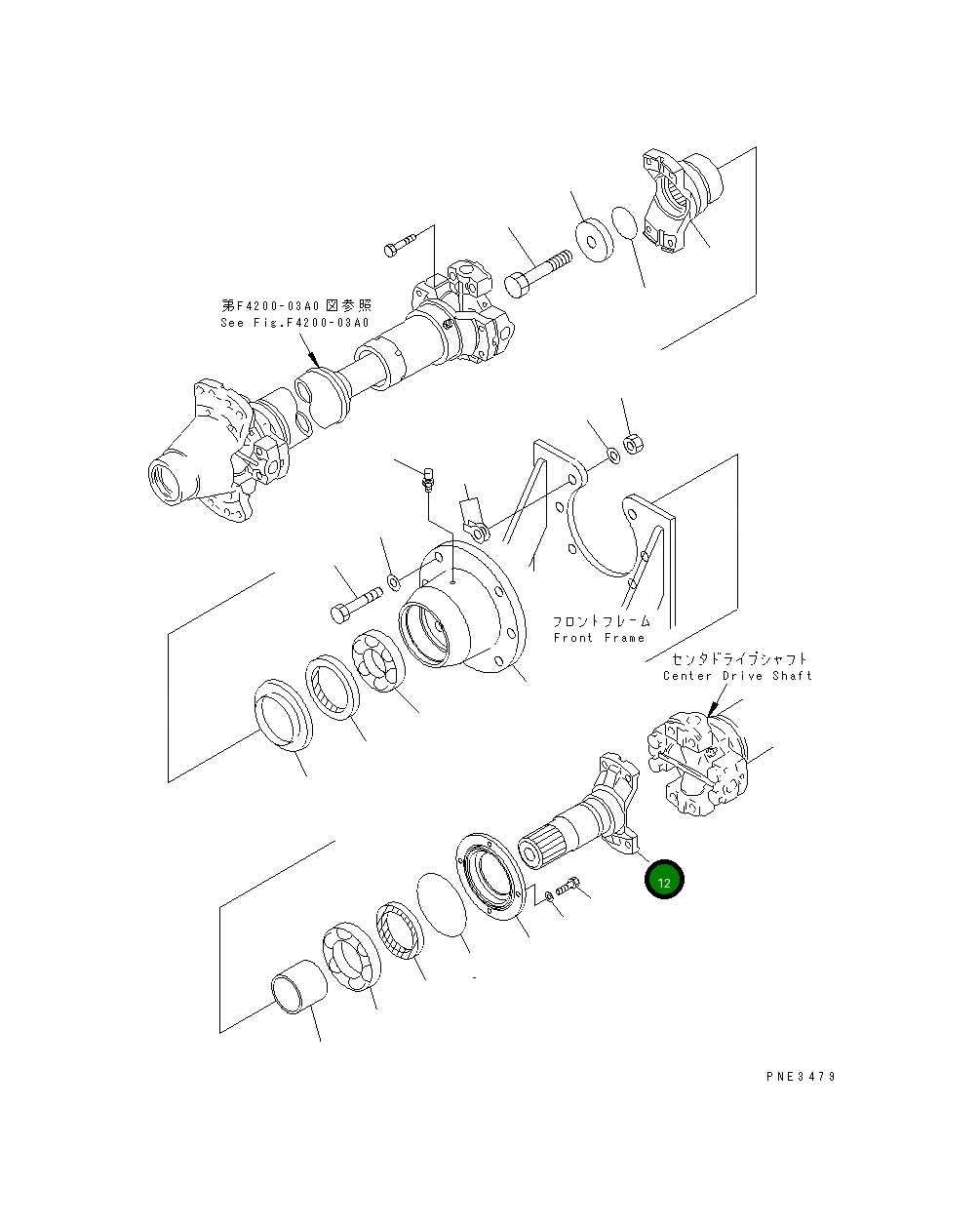 第F4200-03A0図参照
See Fig.F4200-03A0

フロントフレーム
Front Frame

センタドライブシャフト
Center Drive Shaft

12

PNE3479